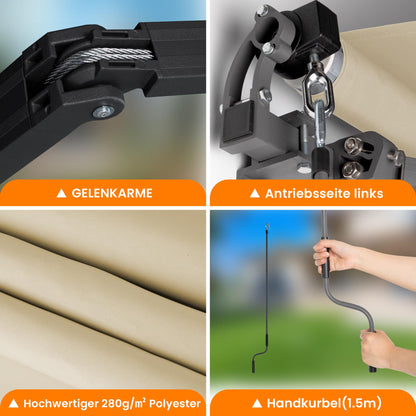 ▲ GELENKARME

▲ Antriebsseite links

▲ Hochwertiger 280g/m² Polyester

▲ Handkurbel(1.5m)