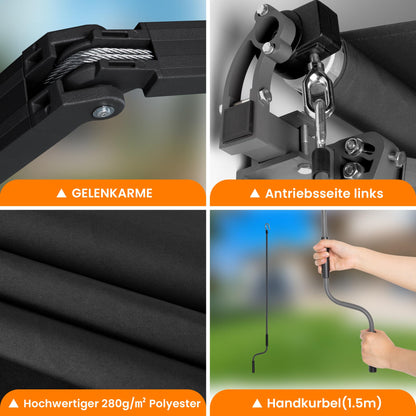 ▲ GELENKARME

▲ Antriebsseite links

▲ Hochwertiger 280g/m² Polyester

▲ Handkurbel(1.5m)