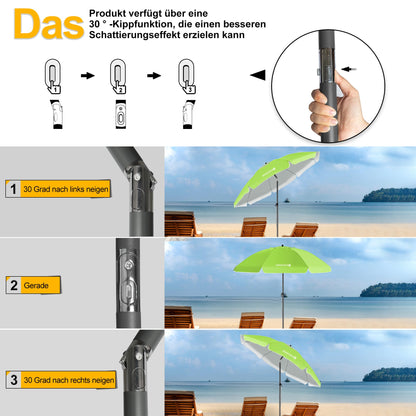 Das Produkt verfügt über eine 30 ° -Kippfunktion, die einen besseren Schattierungseffekt erzielen kann

1

2

3

1 30 Grad nach links neigen

2 Gerade

3 30 Grad nach rechts neigen