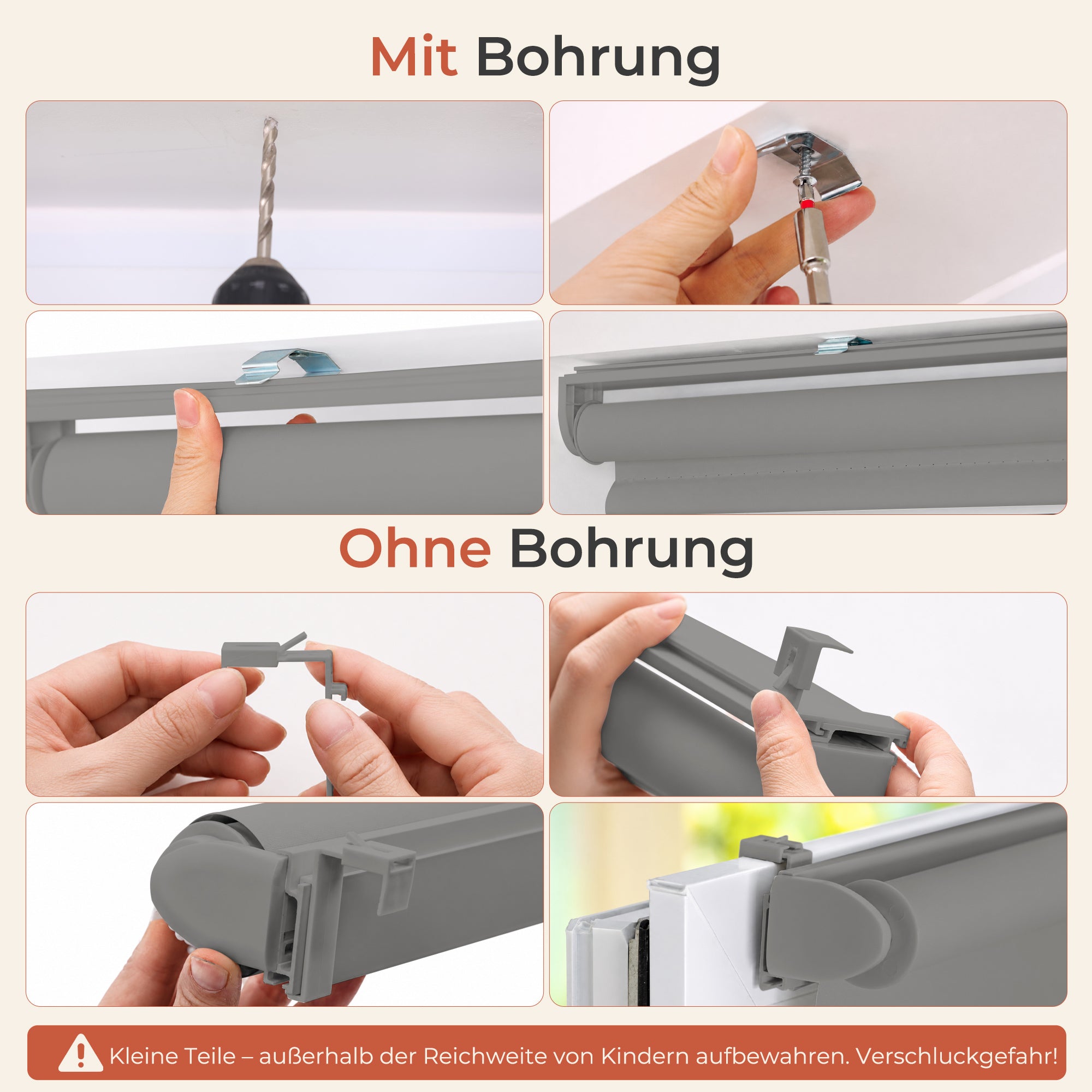 Mit Bohrung

Ohne Bohrung

Kleine Teile – außerhalb der Reichweite von Kindern aufbewahren. Verschluckgefahr!