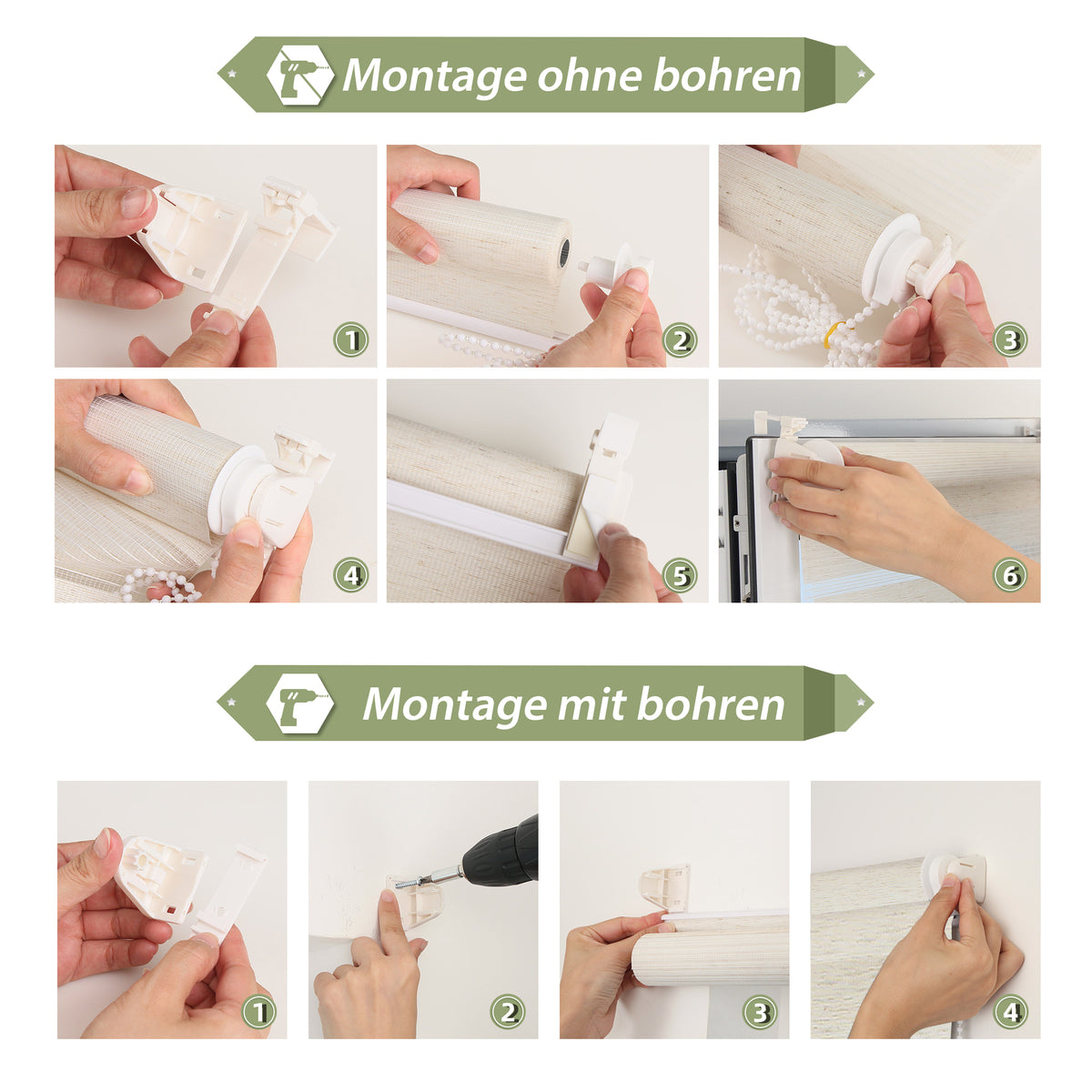 Montage ohne bohren

1

2

3

4

5

6

Montage mit bohren

1

2

3

4