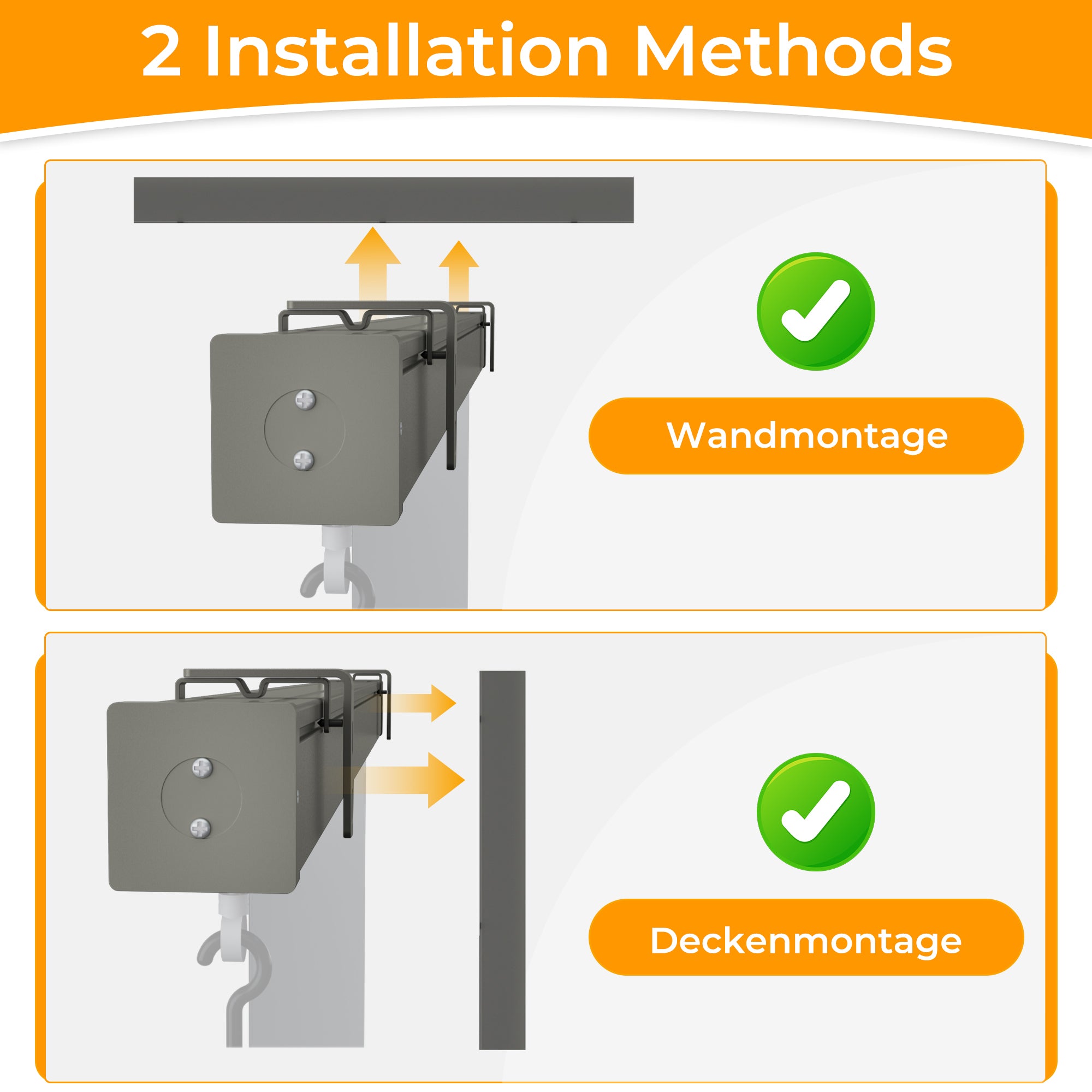 2 Installation Methods

Wandmontage

Deckenmontage