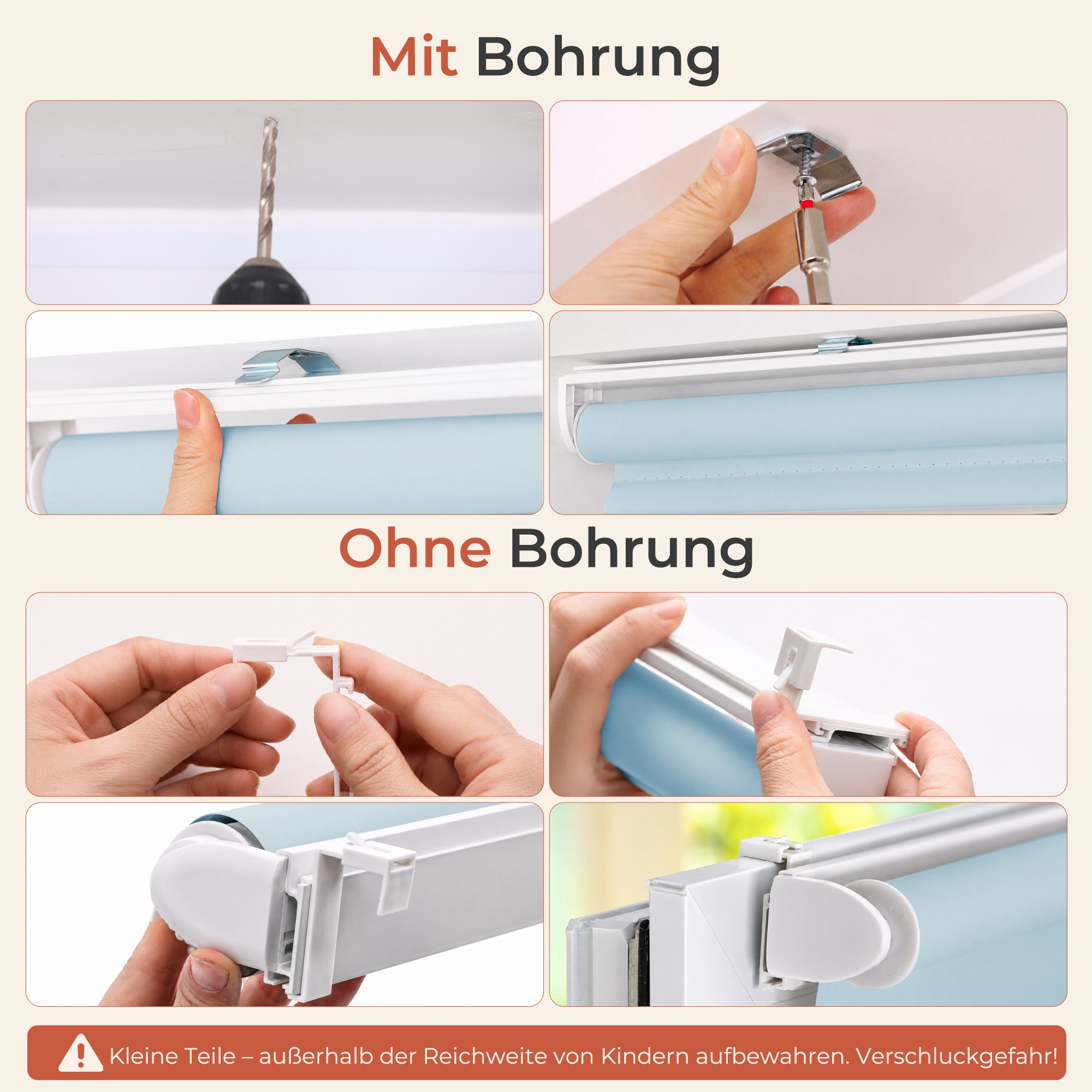 Mit Bohrung

Ohne Bohrung

Kleine Teile – außerhalb der Reichweite von Kindern aufbewahren. Verschluckgefahr!