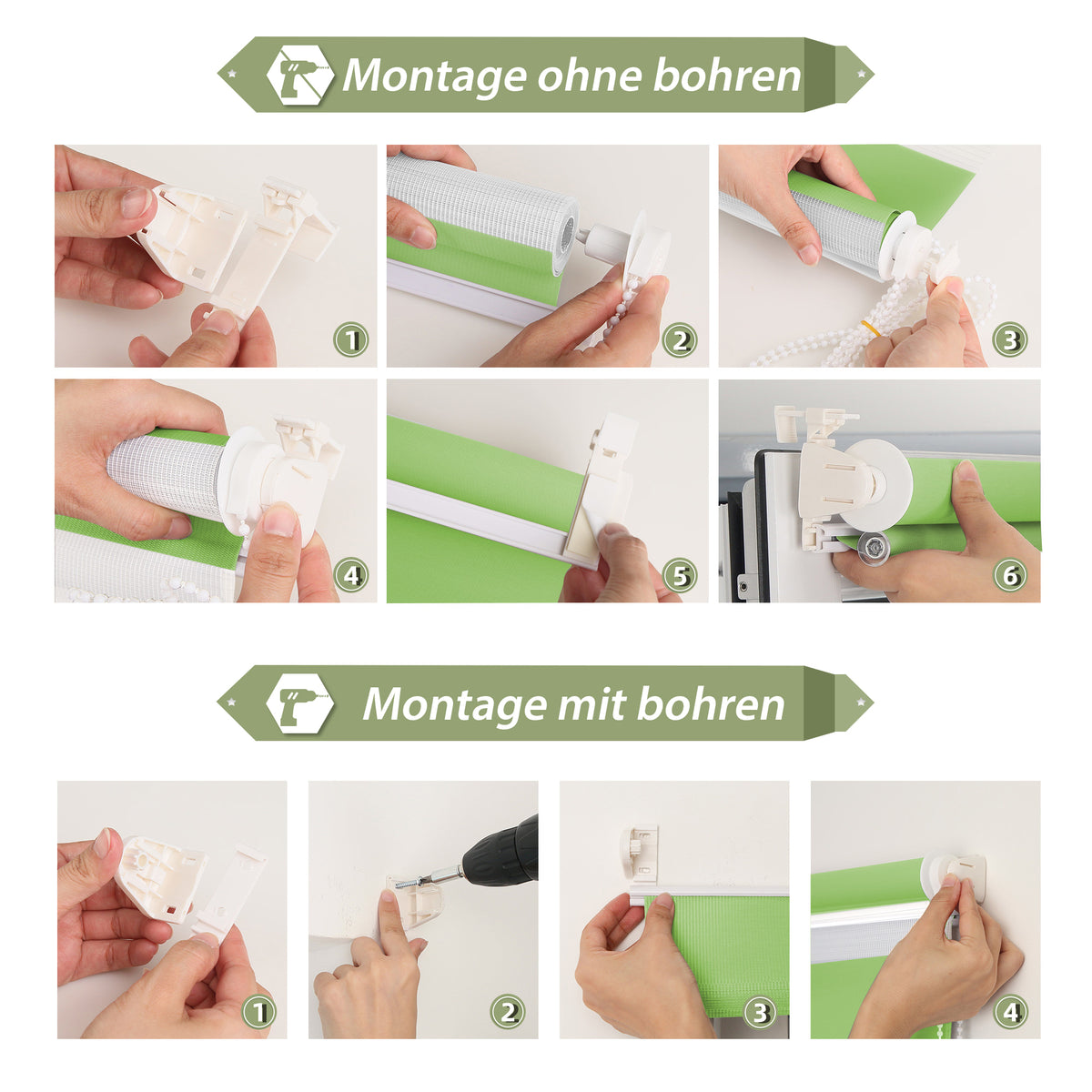 Montage ohne bohren

1

2

3

4

5

6

Montage mit bohren

1

2

3

4