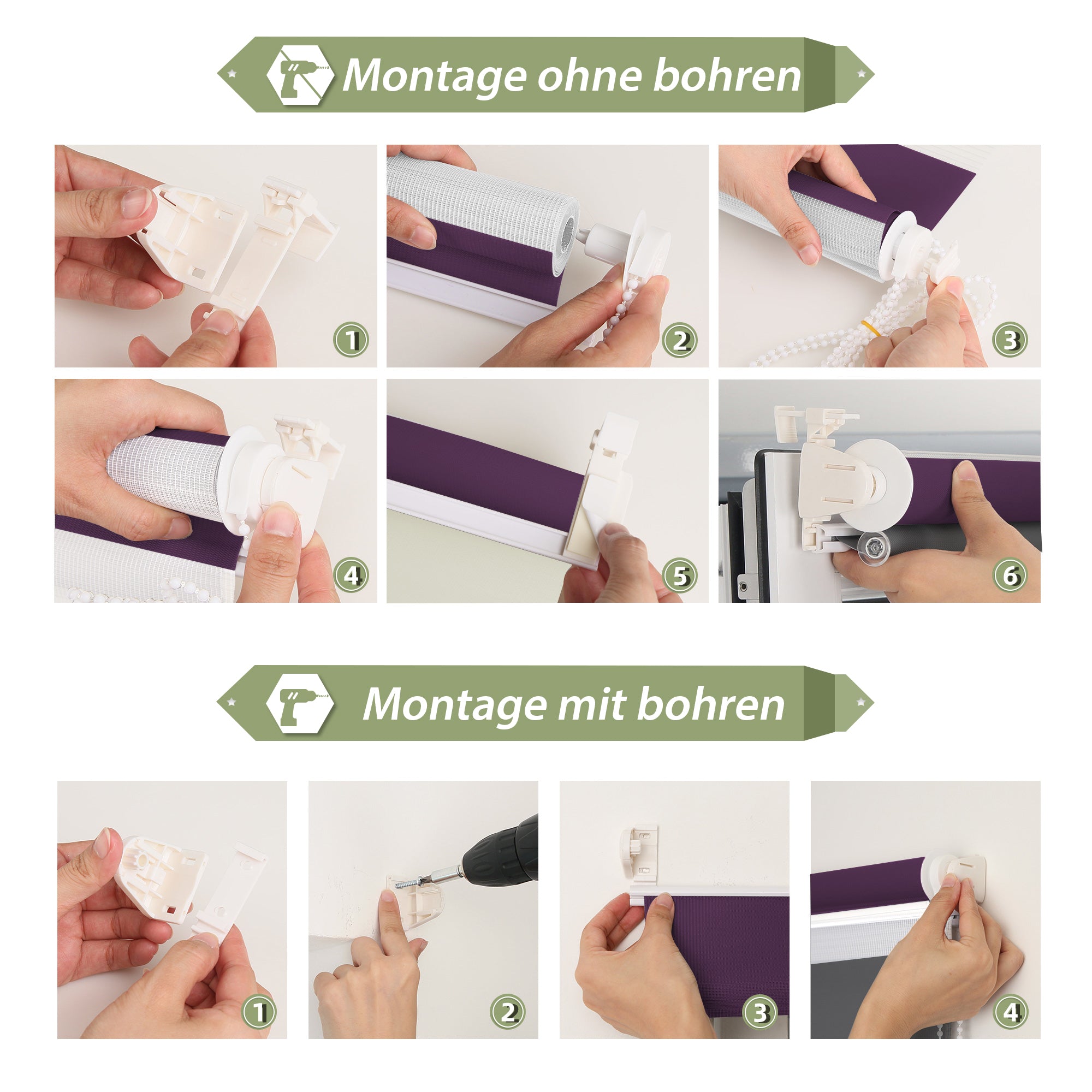 Montage ohne bohren

1

2

3

4

5

6

Montage mit bohren

1

2

3

4