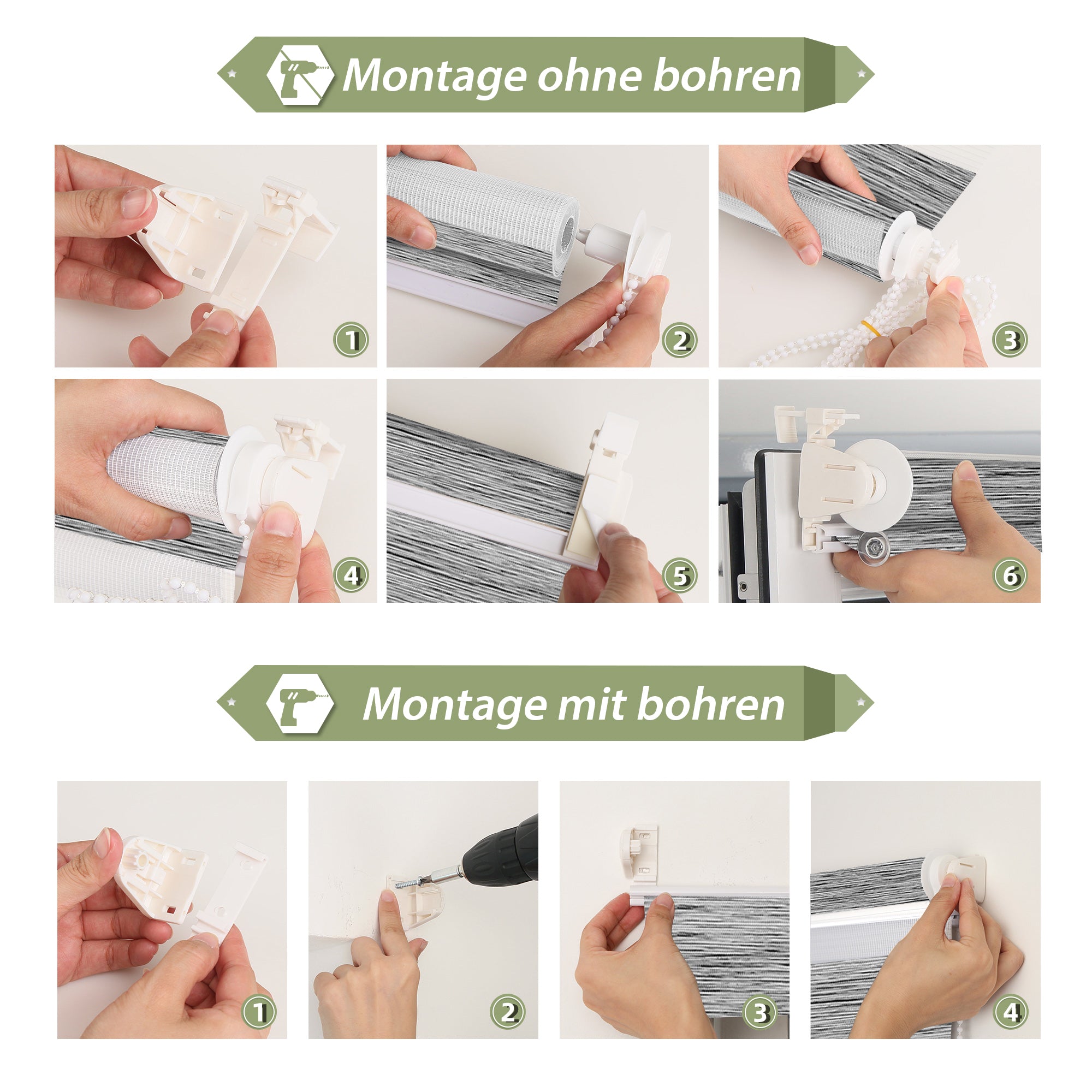 Montage ohne bohren

1
2
3
4
5
6

Montage mit bohren

1
2
3
4