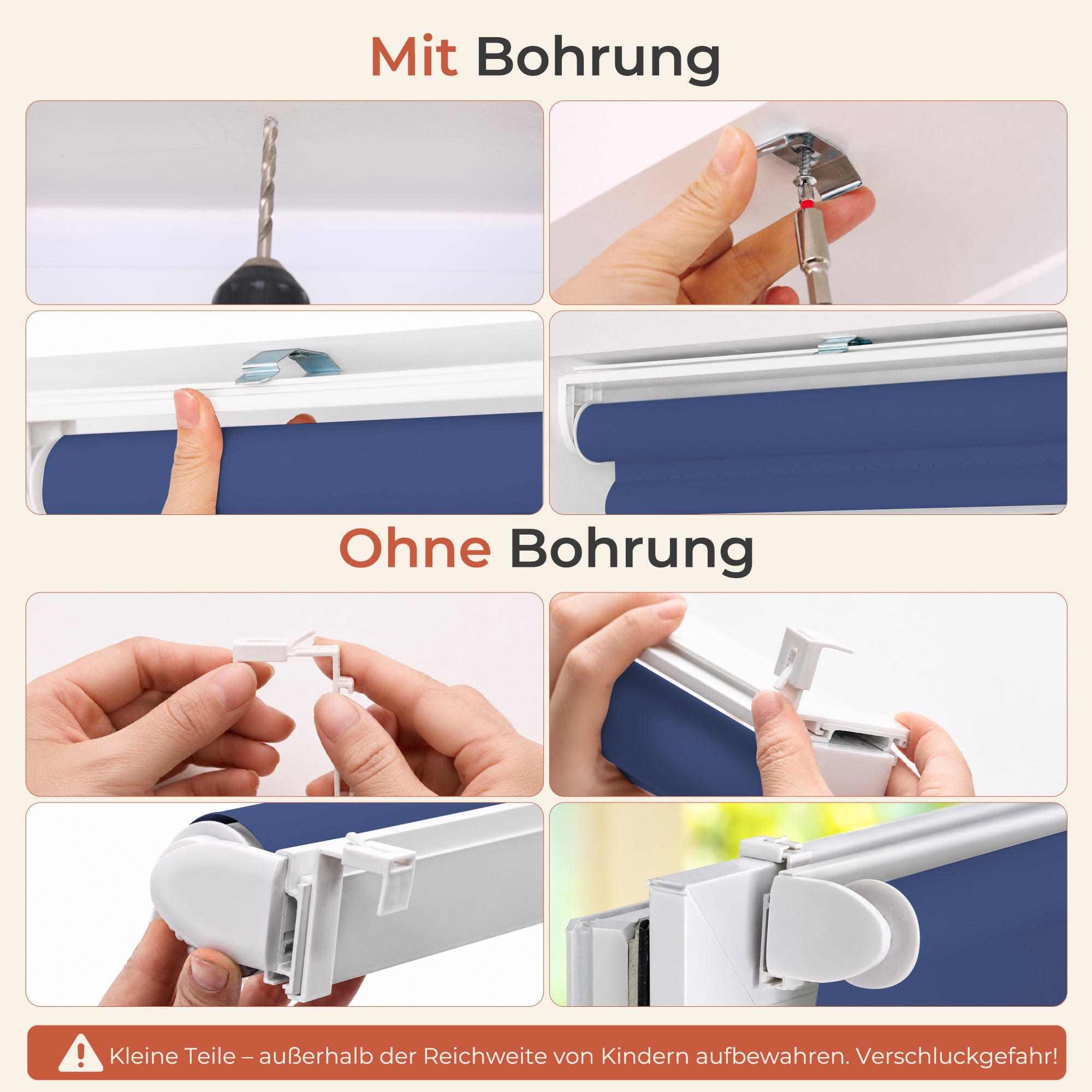 Mit Bohrung

Ohne Bohrung

Kleine Teile – außerhalb der Reichweite von Kindern aufbewahren. Verschluckgefahr!