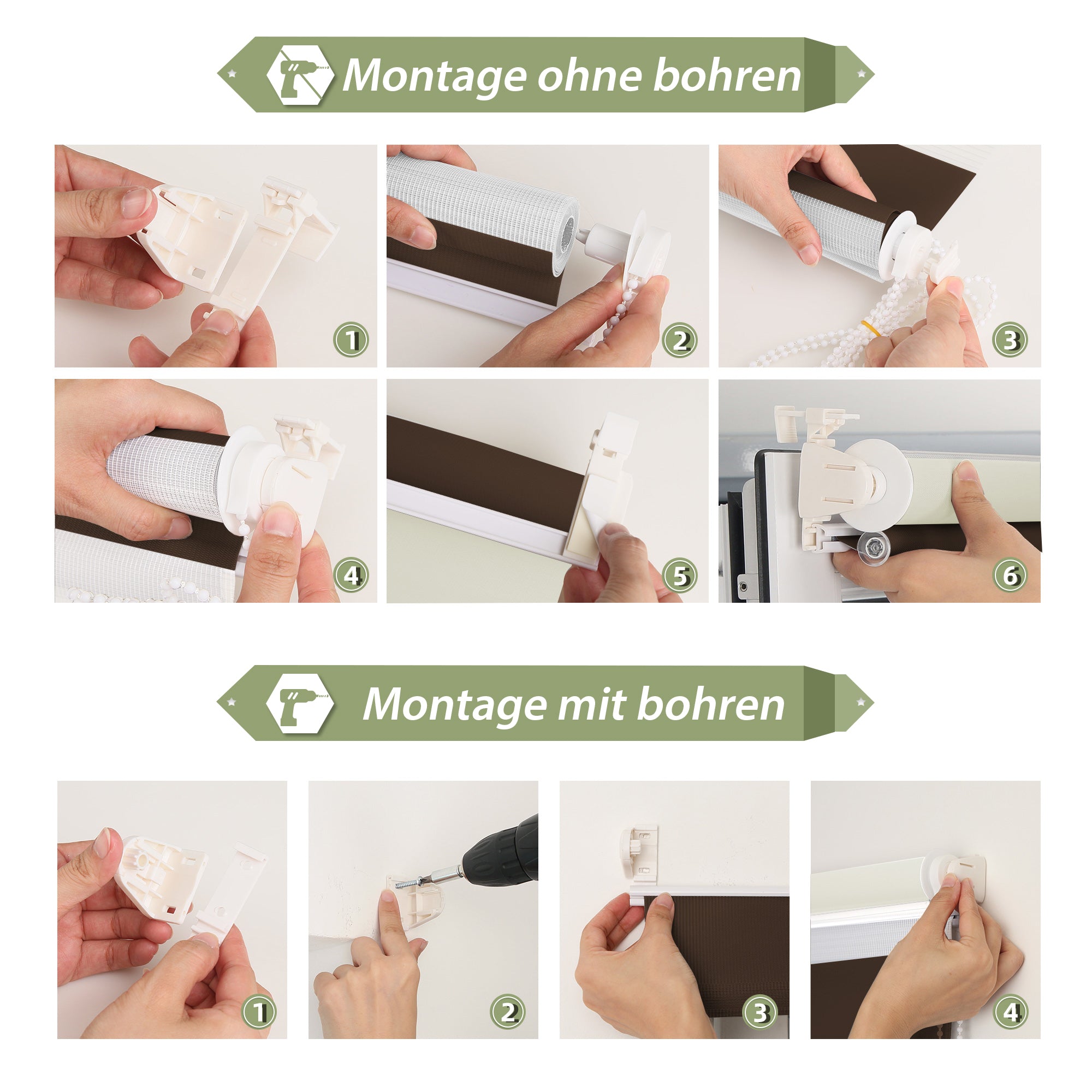 Montage ohne bohren

1

2

3

4

5

6

Montage mit bohren

1

2

3

4