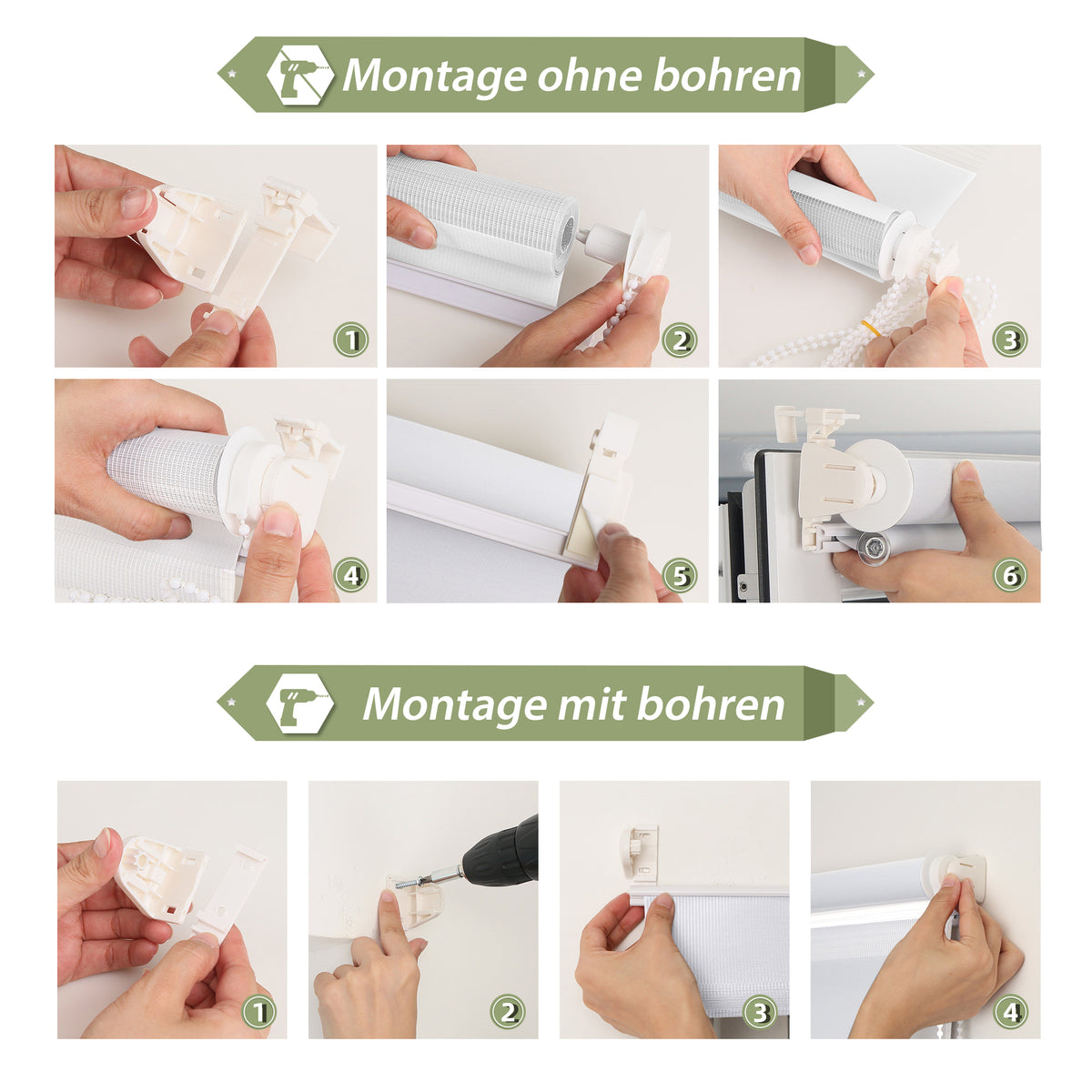 Montage ohne bohren

1
2
3
4
5
6

Montage mit bohren

1
2
3
4