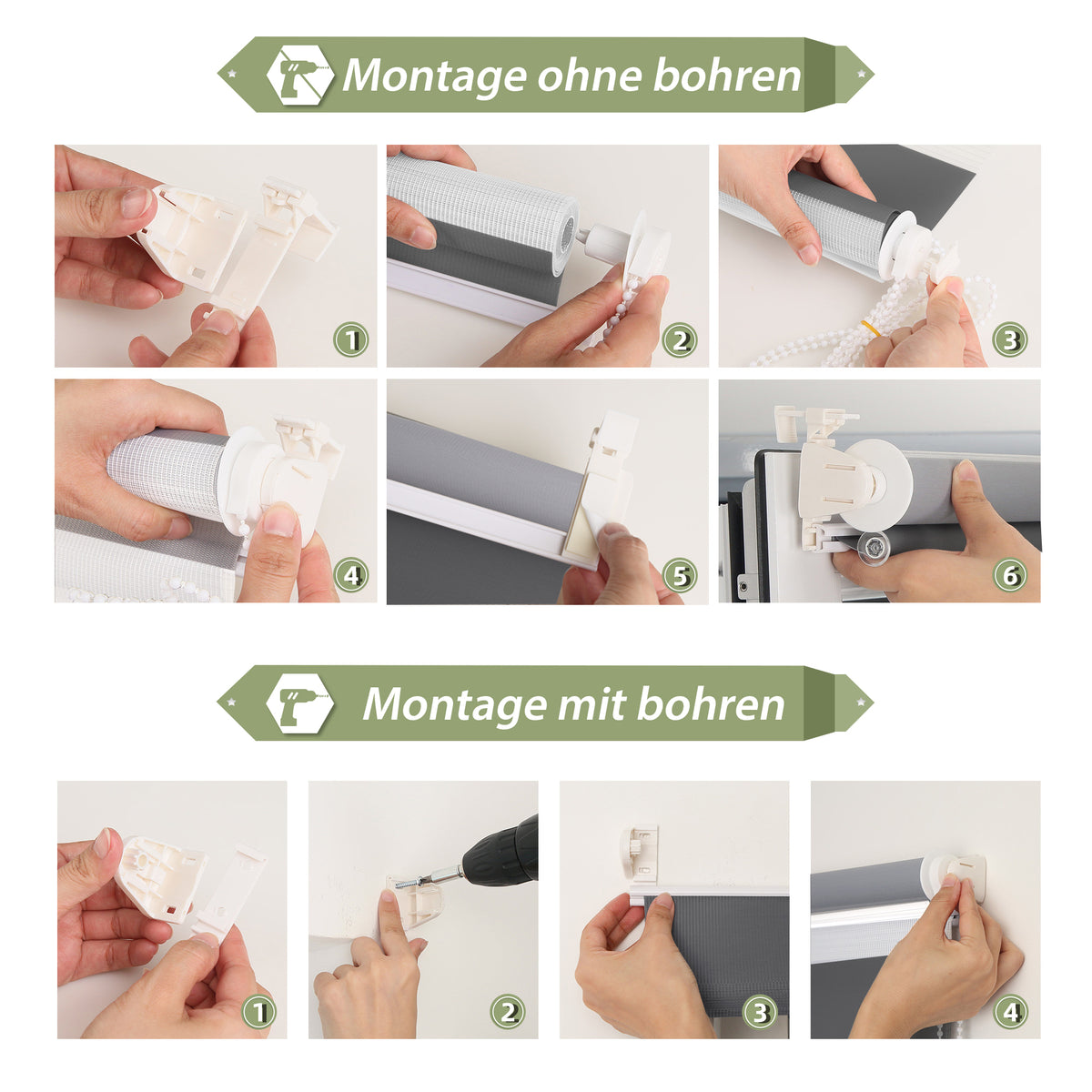 Montage ohne bohren

1

2

3

4

5

6

Montage mit bohren

1

2

3

4