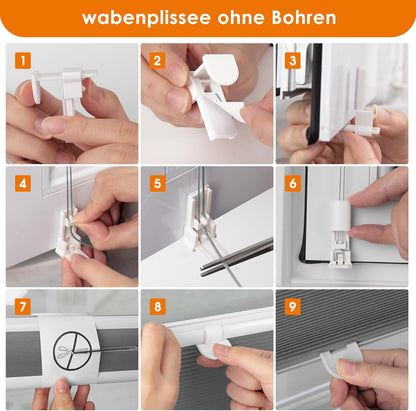 wabenplissee ohne Bohren

1

2

3

4

5

6

7

8

9