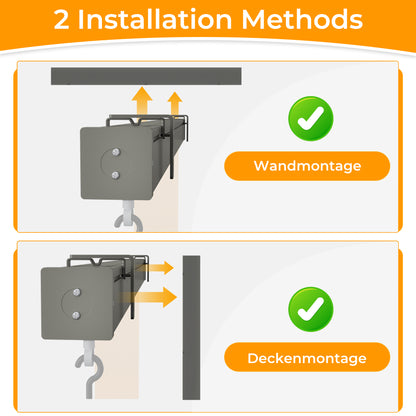 2 Installation Methods

Wandmontage

Deckenmontage