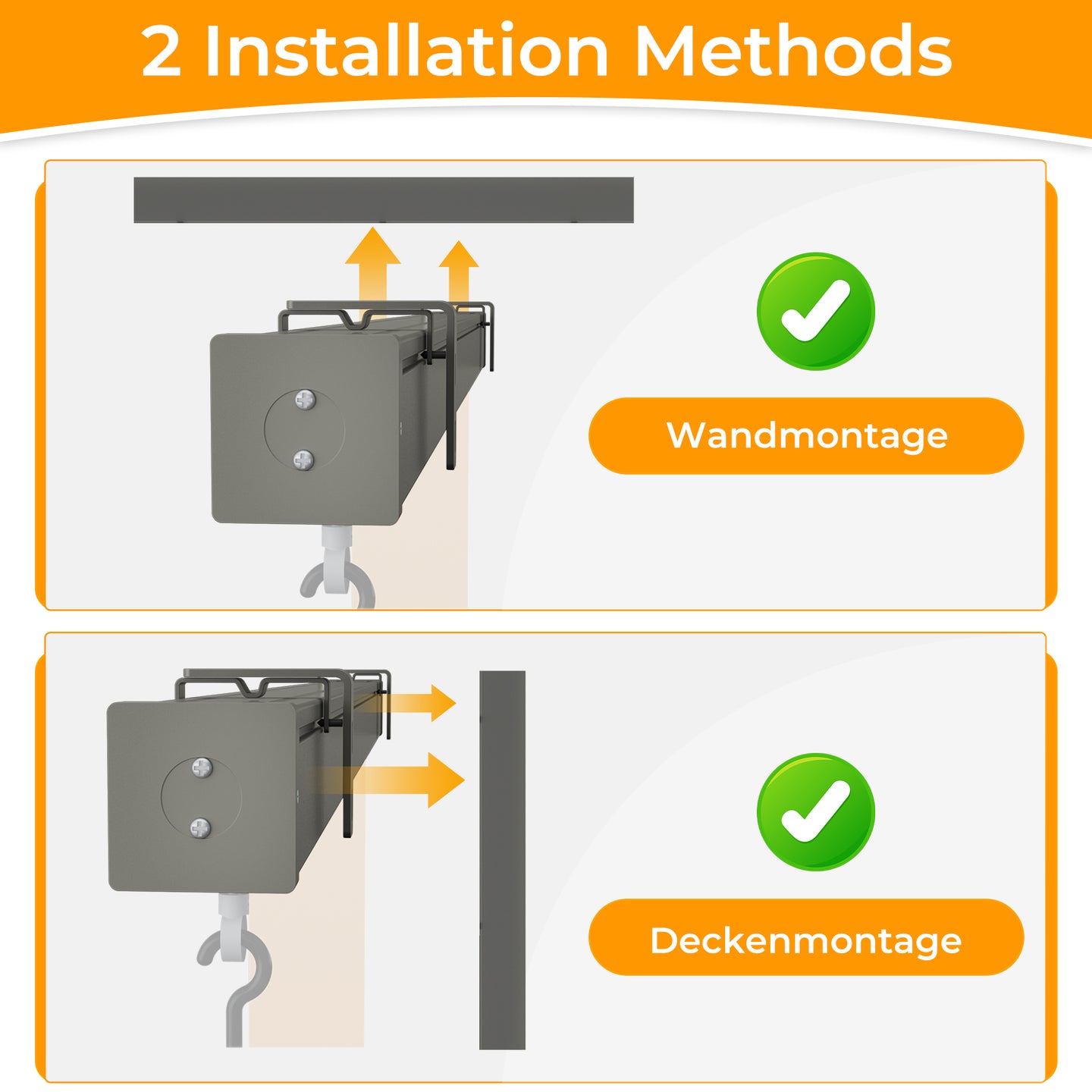 2 Installation Methods

Wandmontage

Deckenmontage