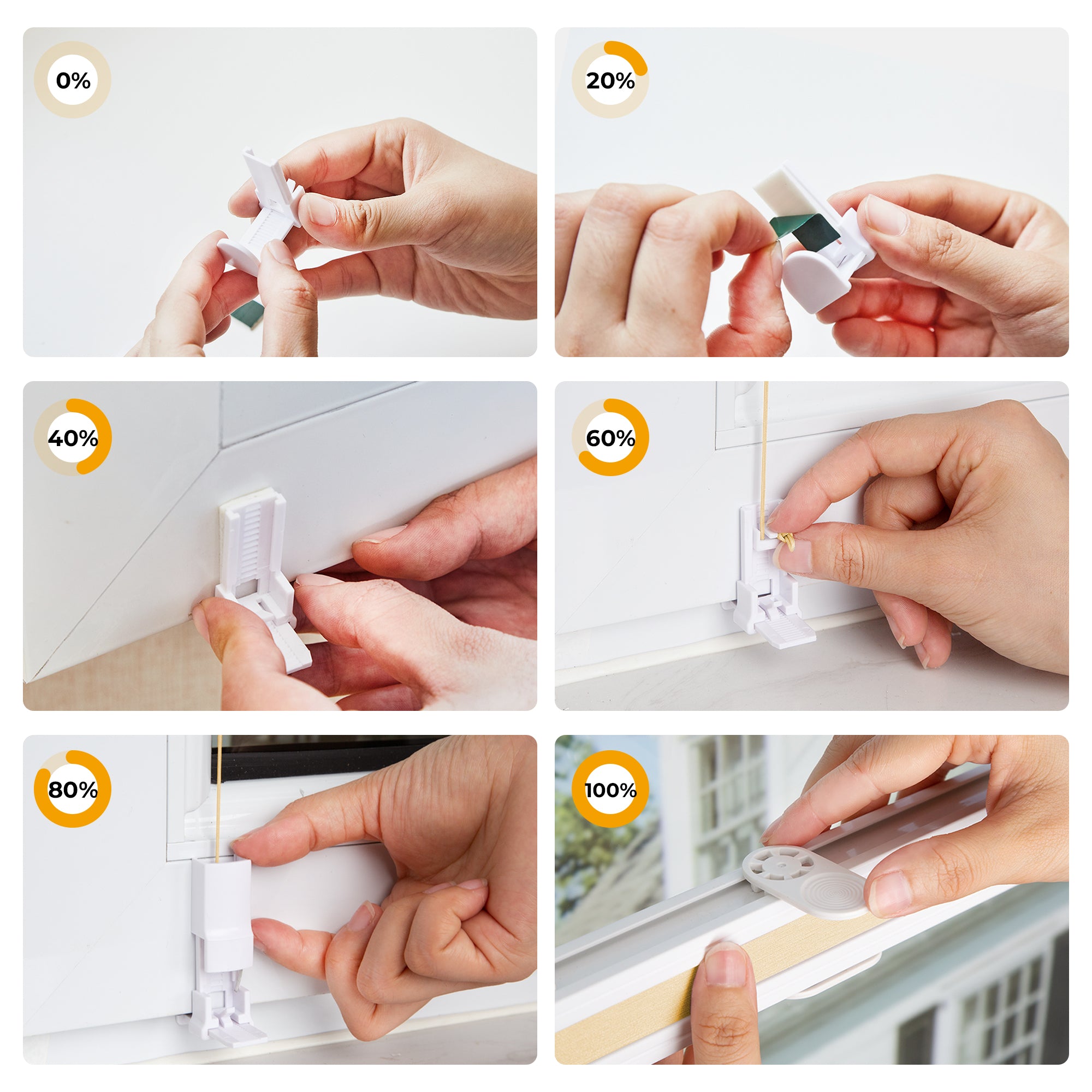 0%

20%

40%

60%

80%

100%