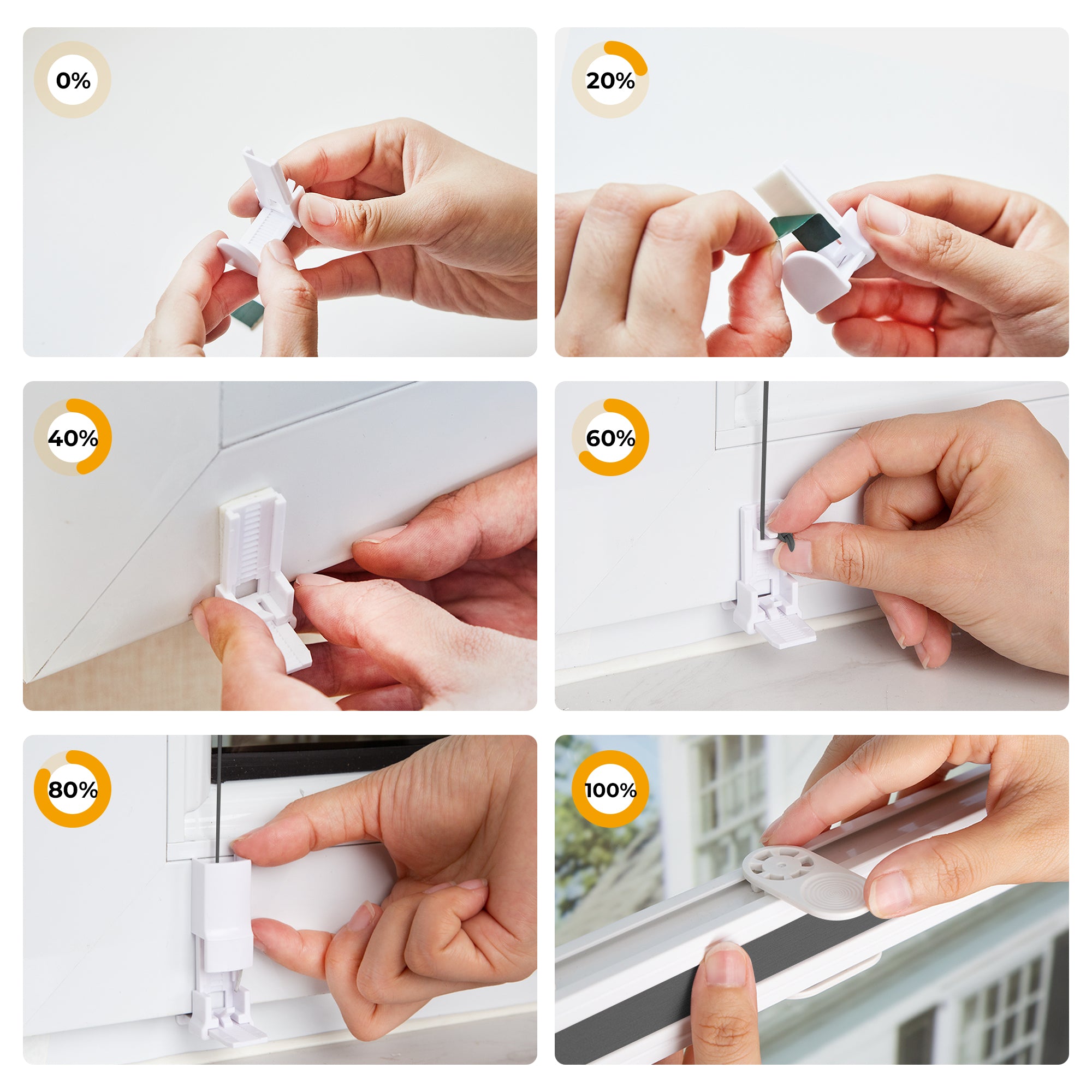 0%

20%

40%

60%

80%

100%