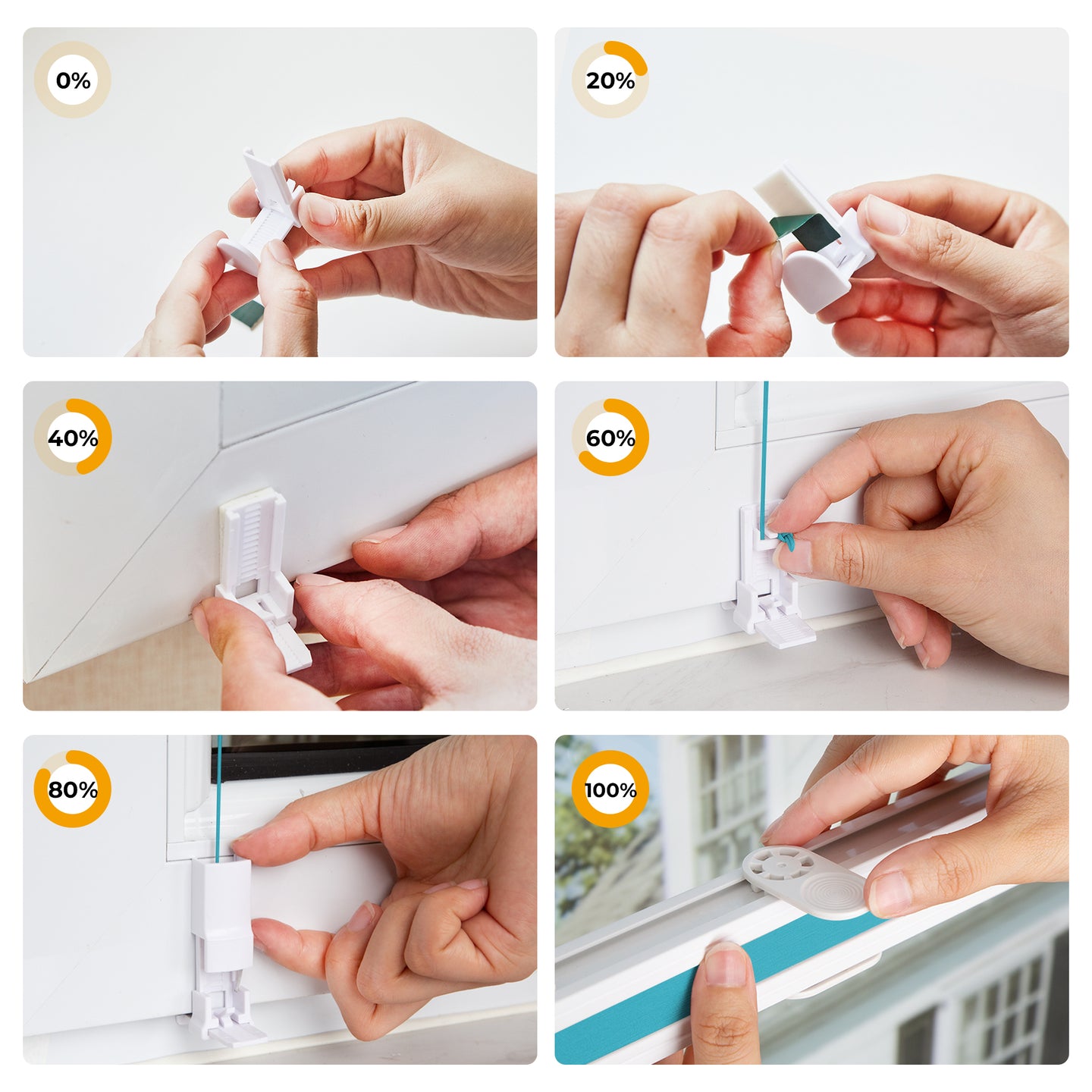 0%

20%

40%

60%

80%

100%