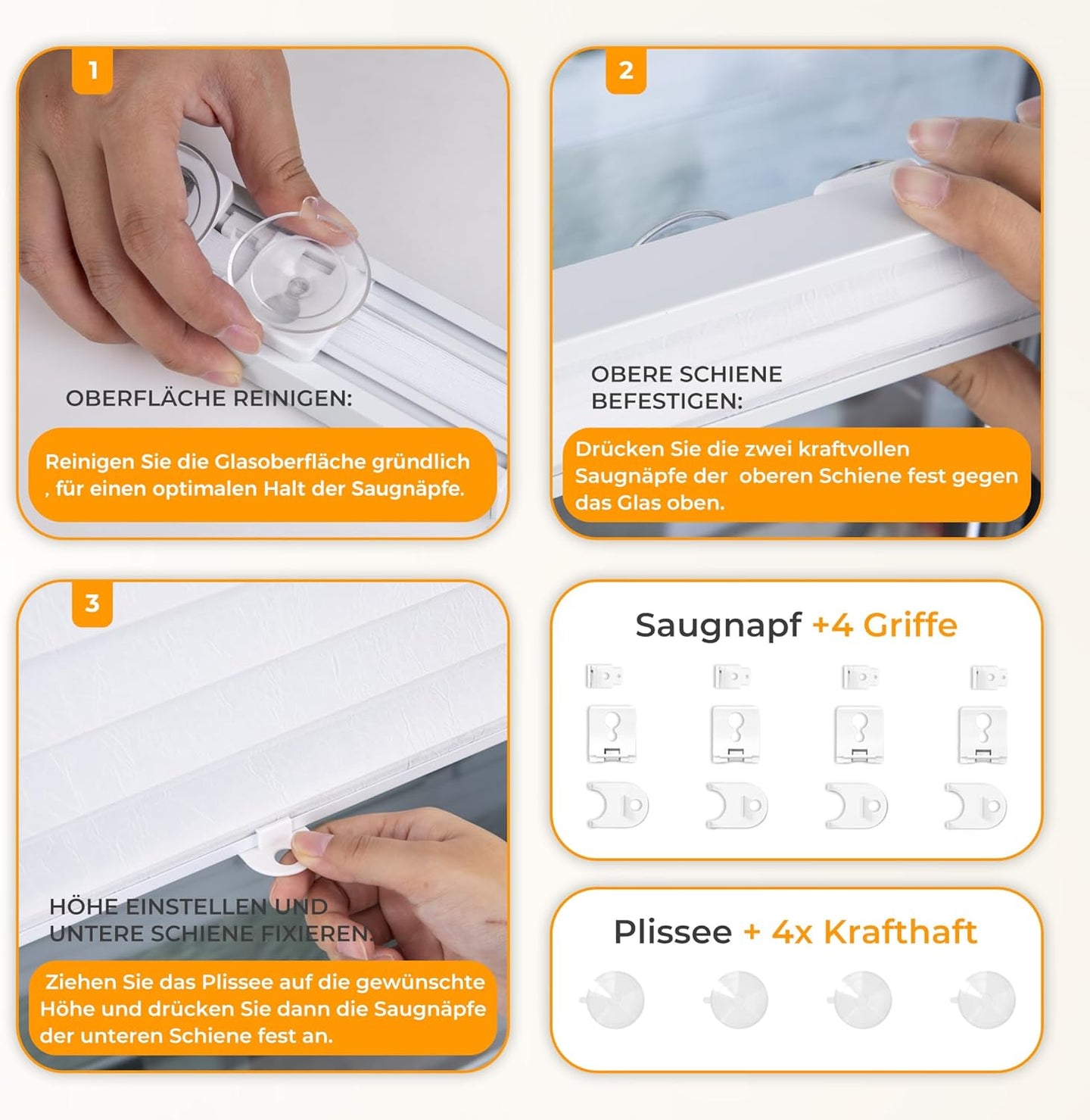 1

OBERFLÄCHE REINIGEN:

Reinigen Sie die Glasoberfläche gründlich , für einen optimalen Halt der Saugnäpfe.

2

OBERE SCHIENE BEFESTIGEN:

Drücken Sie die zwei kraftvollen Saugnäpfe der oberen Schiene fest gegen das Glas oben.

3

HÖHE EINSTELLEN UND UNTERE SCHIENE FIXIEREN:

Ziehen Sie das Plissee auf die gewünschte Höhe und drücken Sie dann die Saugnäpfe der unteren Schiene fest an.

Saugnapf +4 Griffe

Plissee + 4x Krafthaft