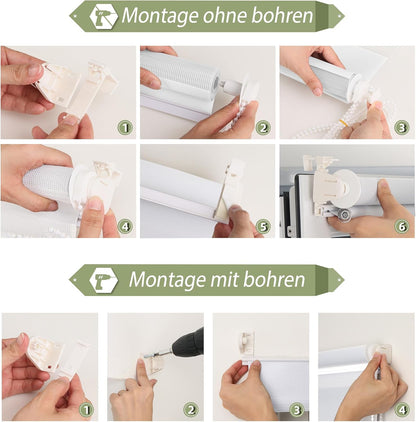 Montage ohne bohren

1
2
3
4
5
6

Montage mit bohren

1
2
3
4