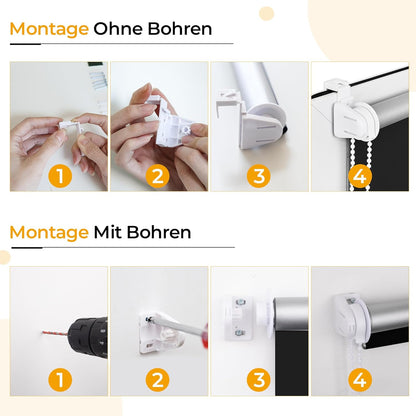 Montage Ohne Bohren

1
2
3
4

Montage Mit Bohren

1
2
3
4