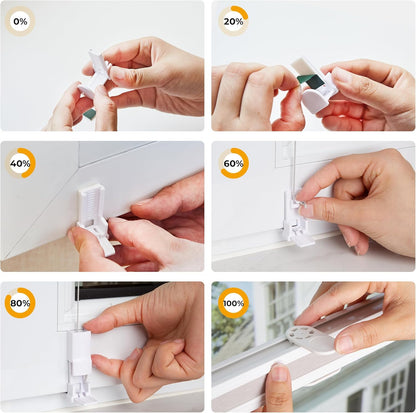 0%

20%

40%

60%

80%

100%