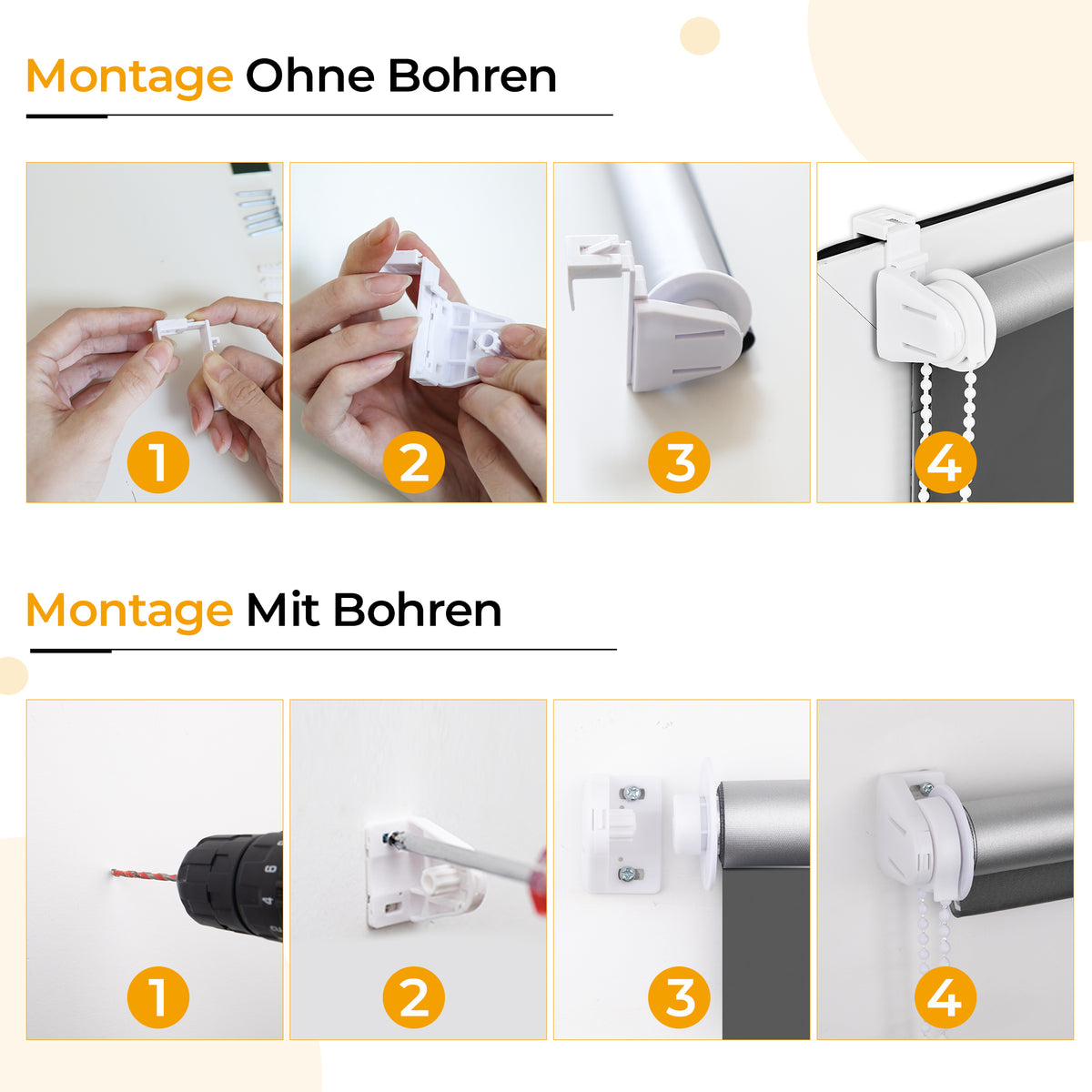 Montage Ohne Bohren

1

2

3

4

Montage Mit Bohren

1

2

3

4