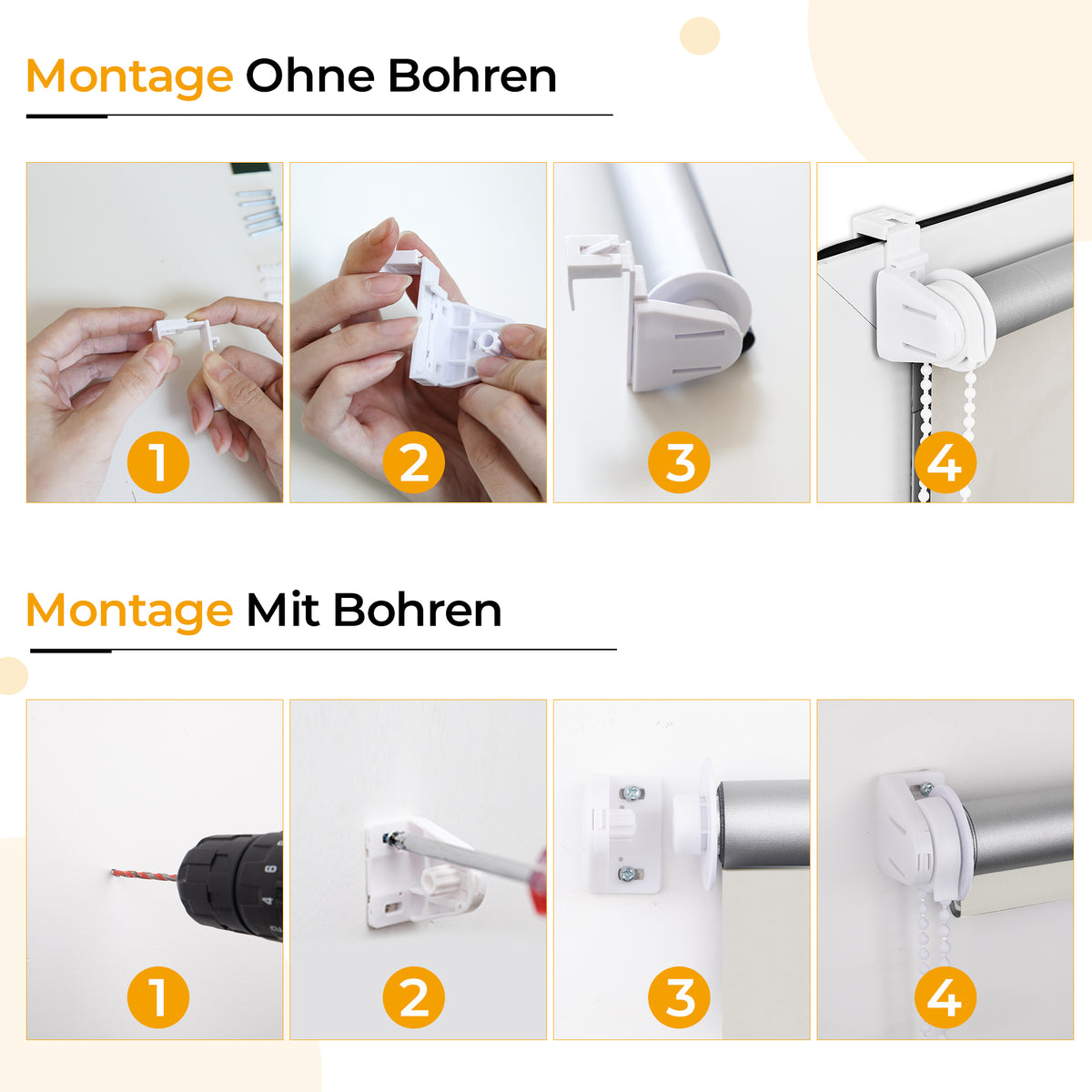 Montage Ohne Bohren

1

2

3

4

Montage Mit Bohren

1

2

3

4