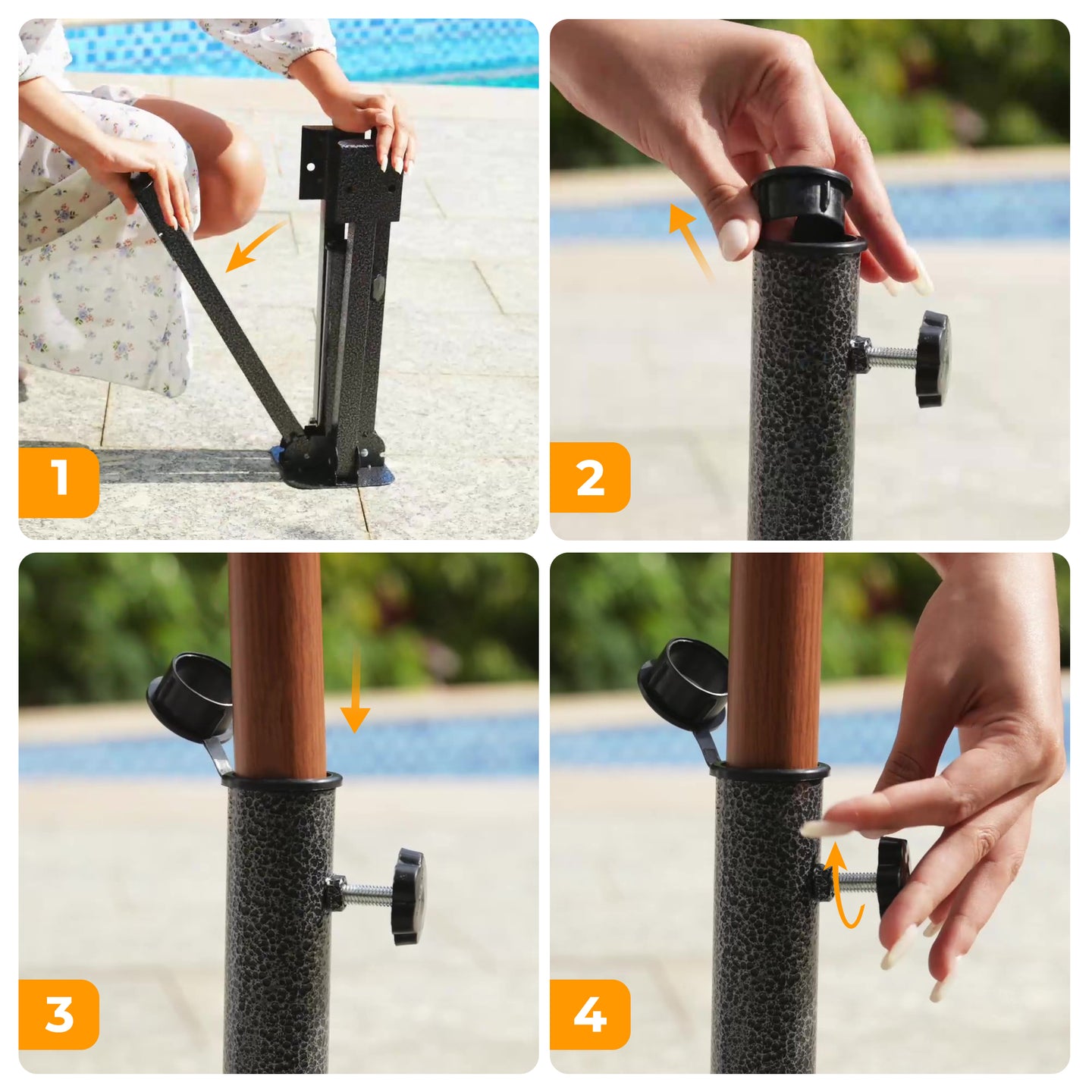 1

2

3

4