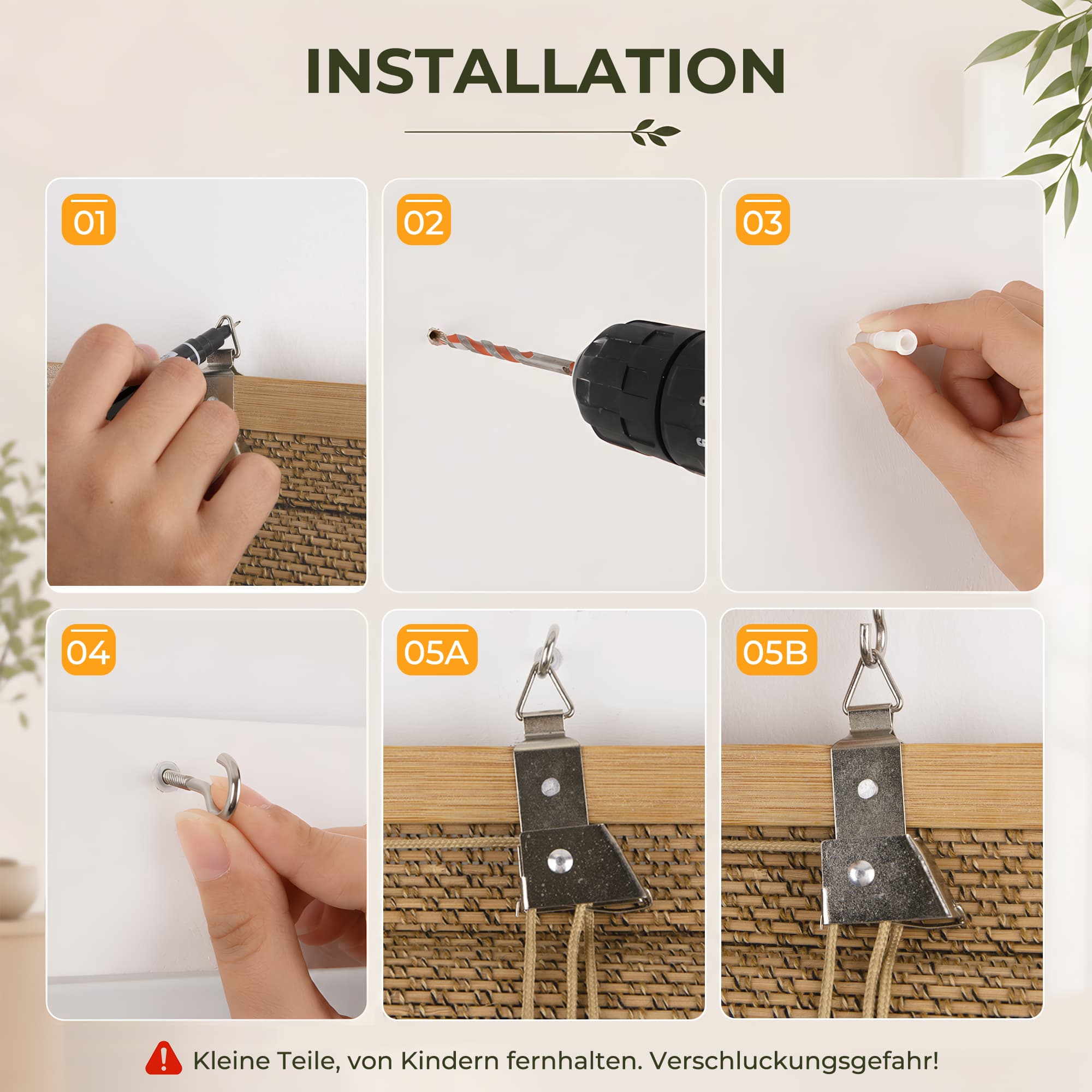 INSTALLATION

01

02

03

04

05A

05B

Kleine Teile, von Kindern fernhalten. Verschluckungsgefahr!