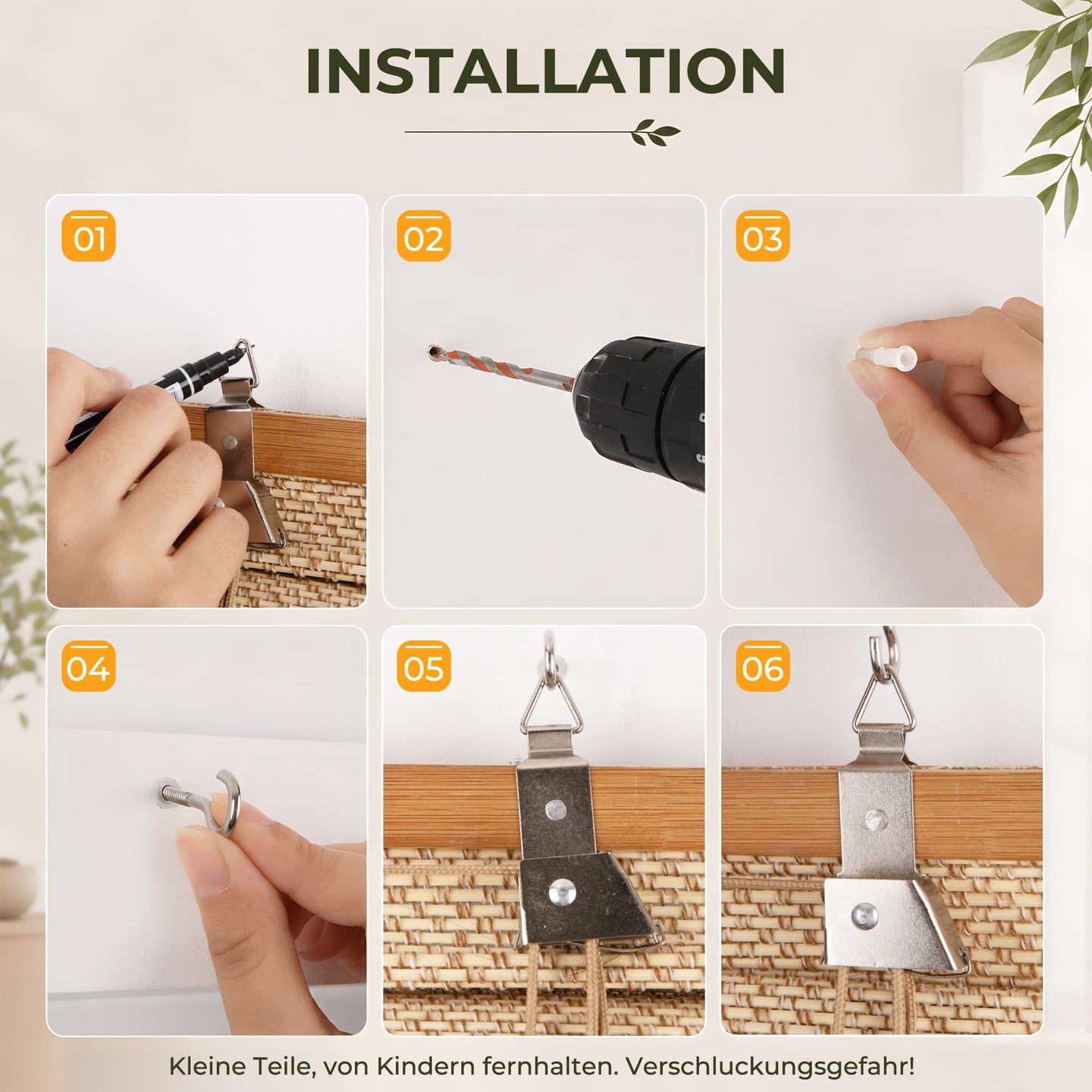 INSTALLATION

01

02

03

04

05

06

Kleine Teile, von Kindern fernhalten. Verschluckungsgefahr!