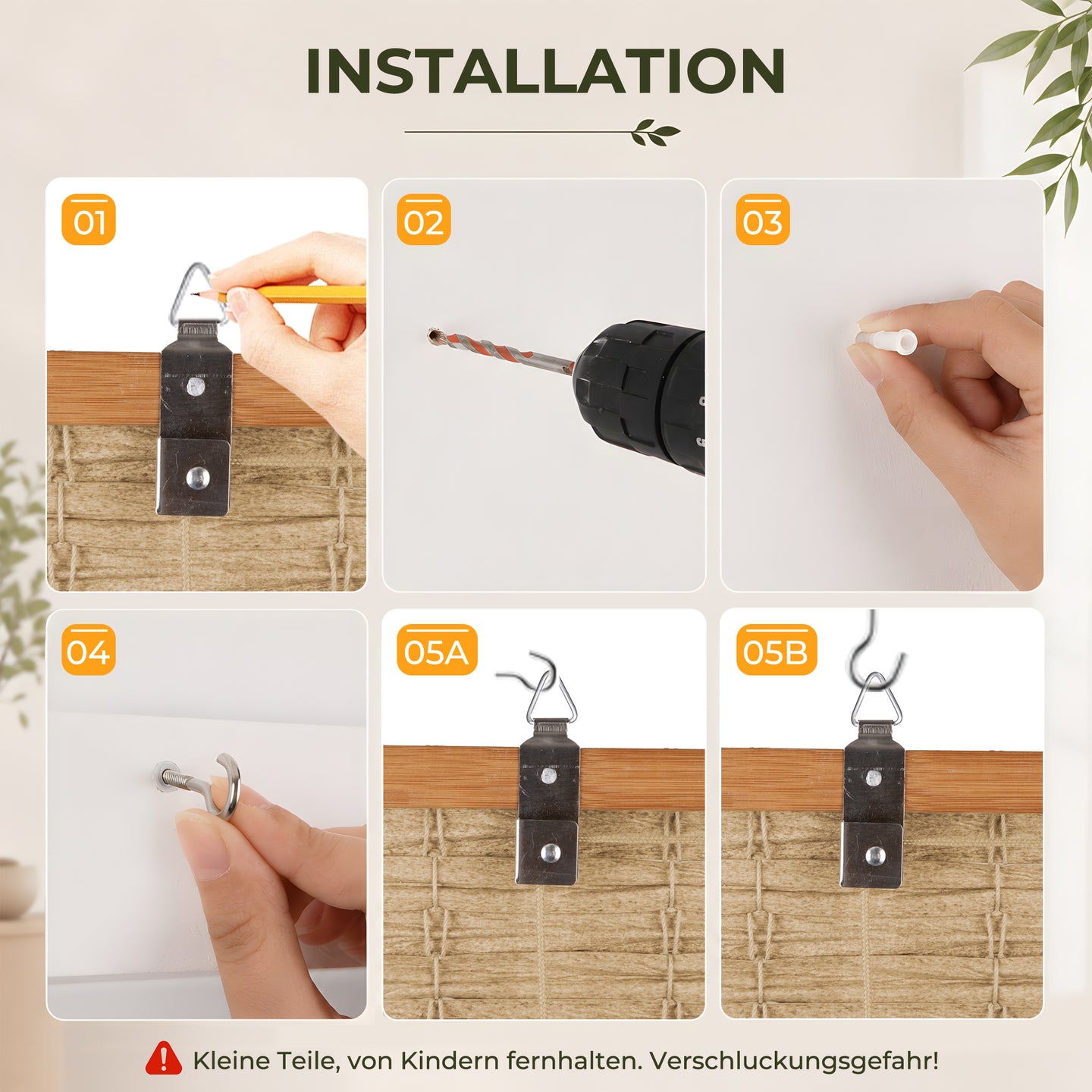 INSTALLATION

01

02

03

04

05A

05B

Kleine Teile, von Kindern fernhalten. Verschluckungsgefahr!