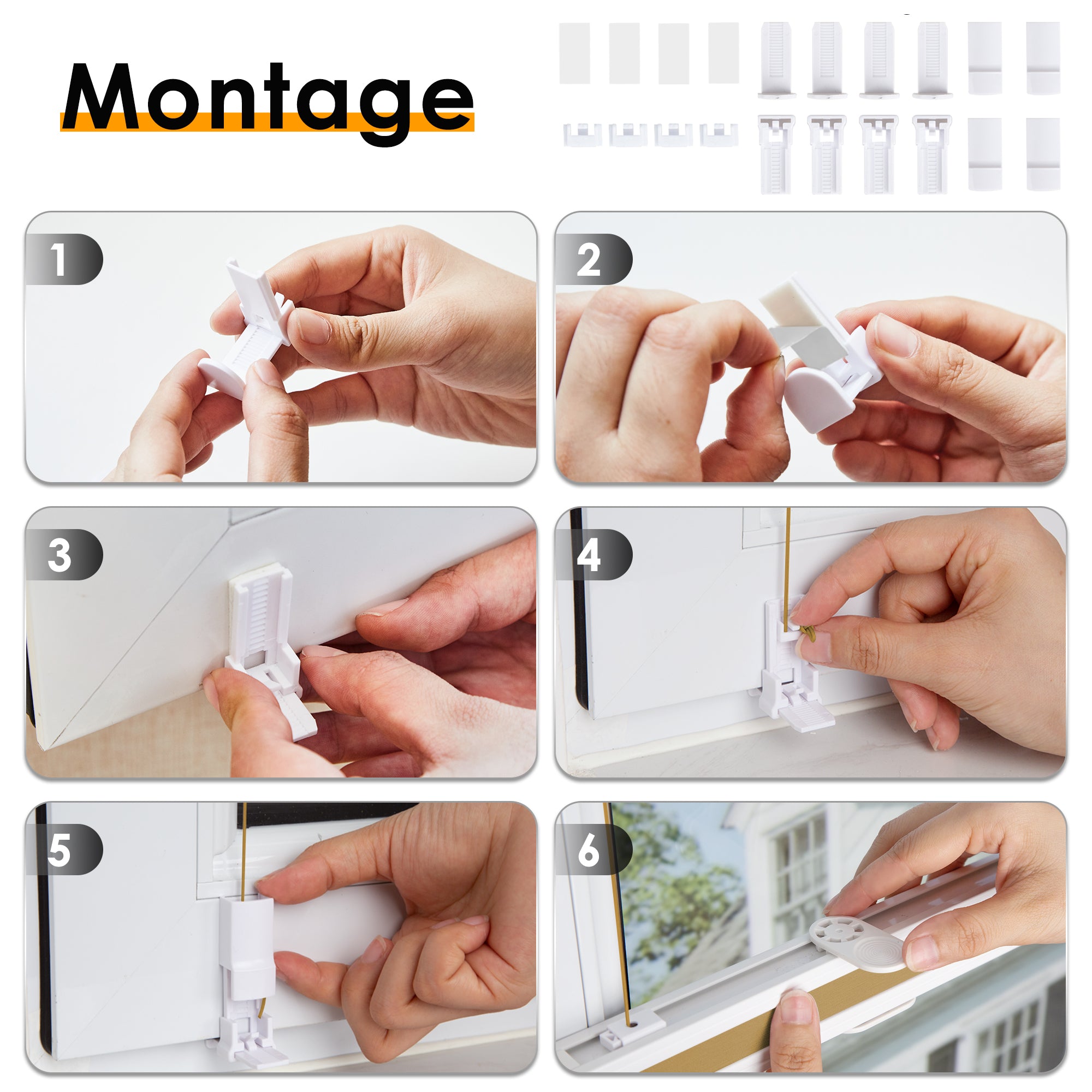 Montage

1

2

3

4

5

6