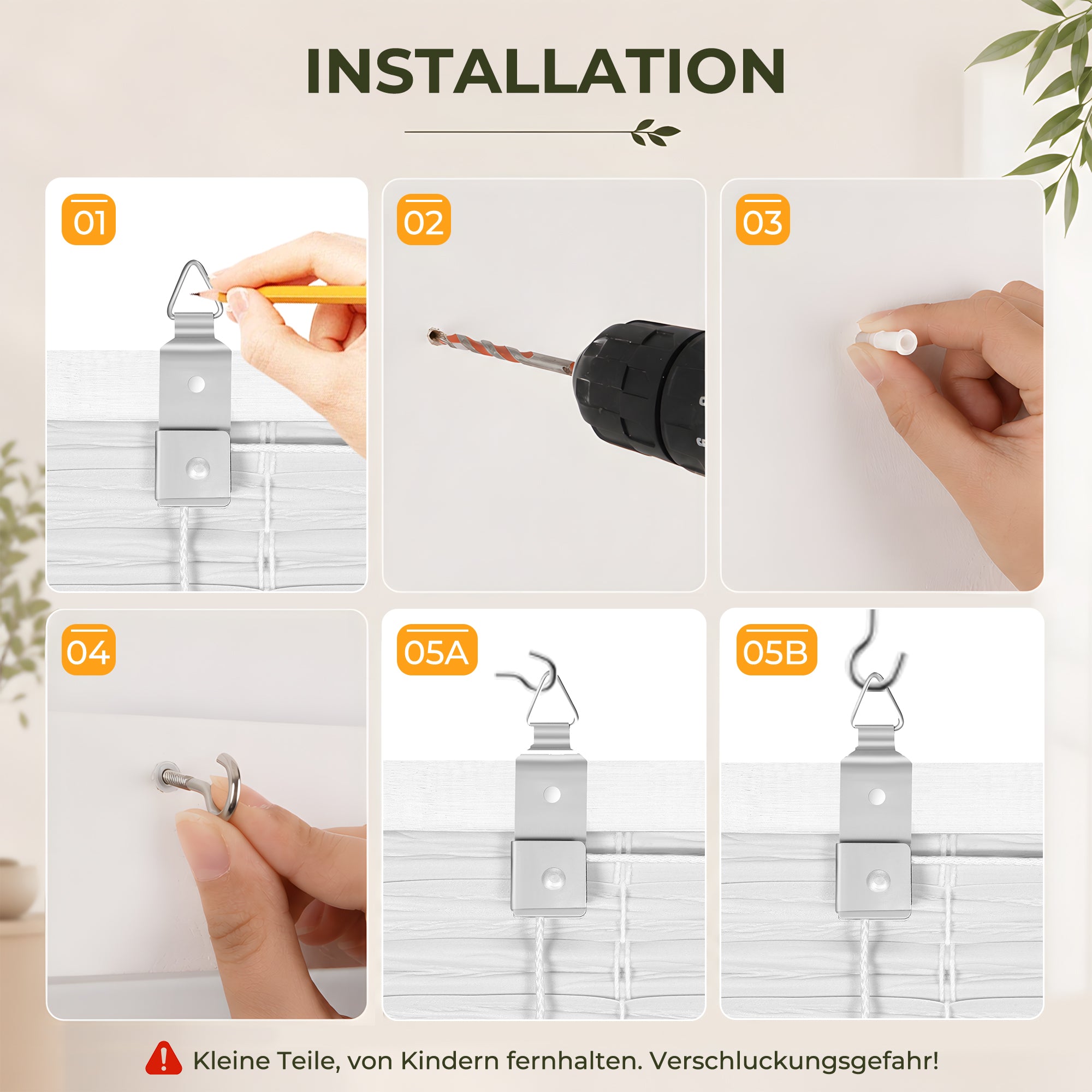 INSTALLATION

01

02

03

04

05A

05B

Kleine Teile, von Kindern fernhalten. Verschluckungsgefahr!