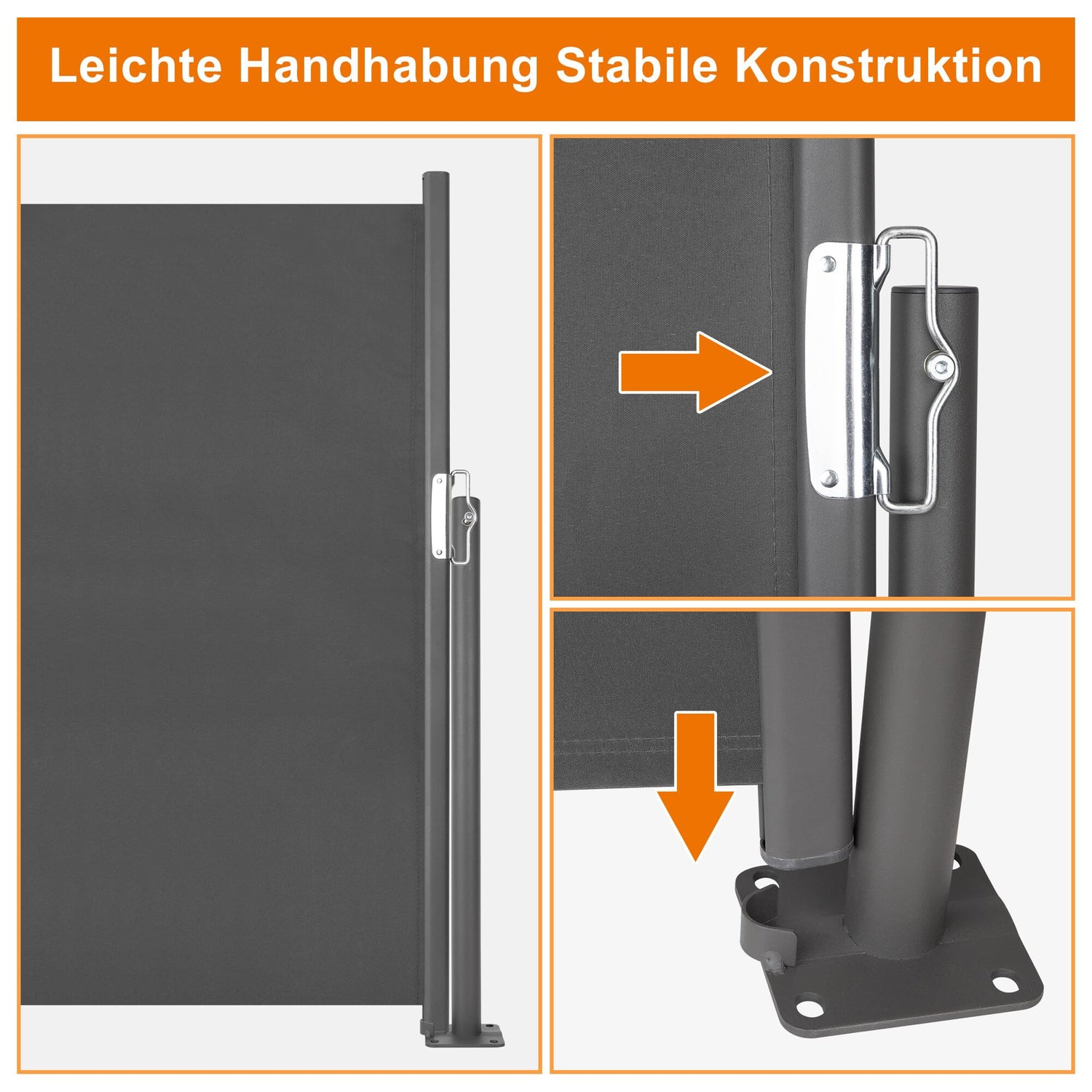 Leichte Handhabung Stabile Konstruktion