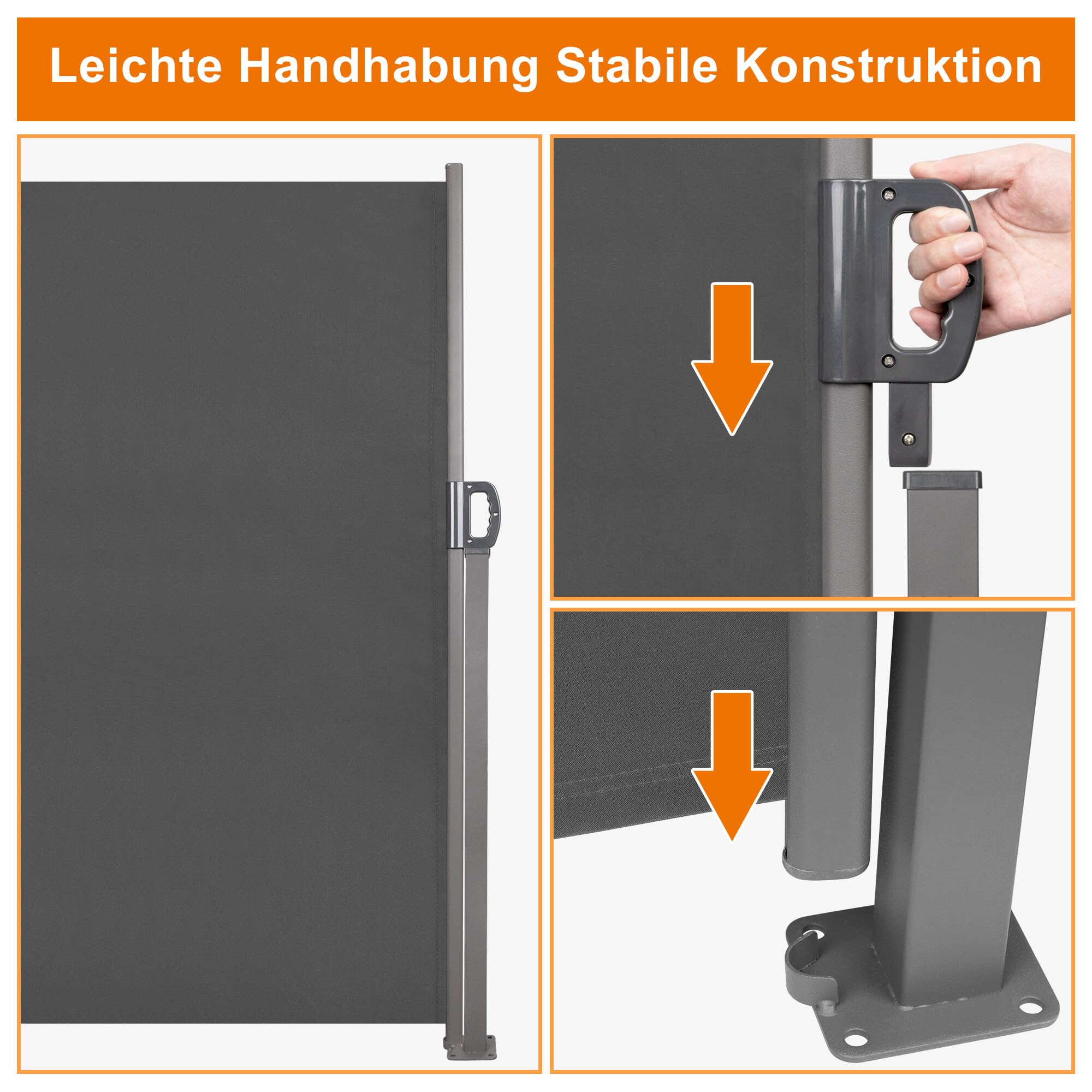 Leichte Handhabung Stabile Konstruktion