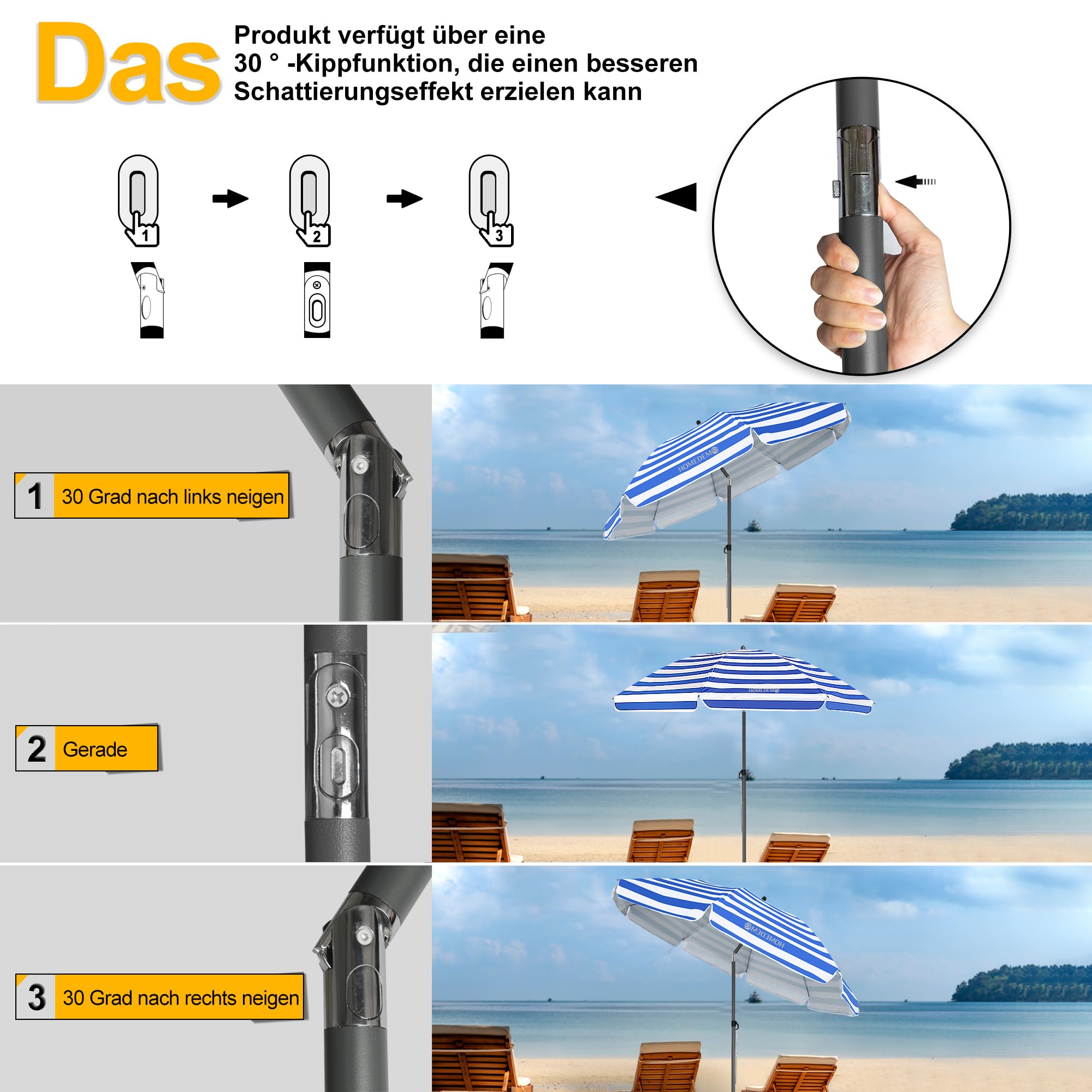 Das

Produkt verfügt über eine 30 ° -Kippfunktion, die einen besseren Schattierungseffekt erzielen kann

1

2

3

1 30 Grad nach links neigen

HOMEDEM

2 Gerade

HOMEDEM

3 30 Grad nach rechts neigen

HOMEDEM