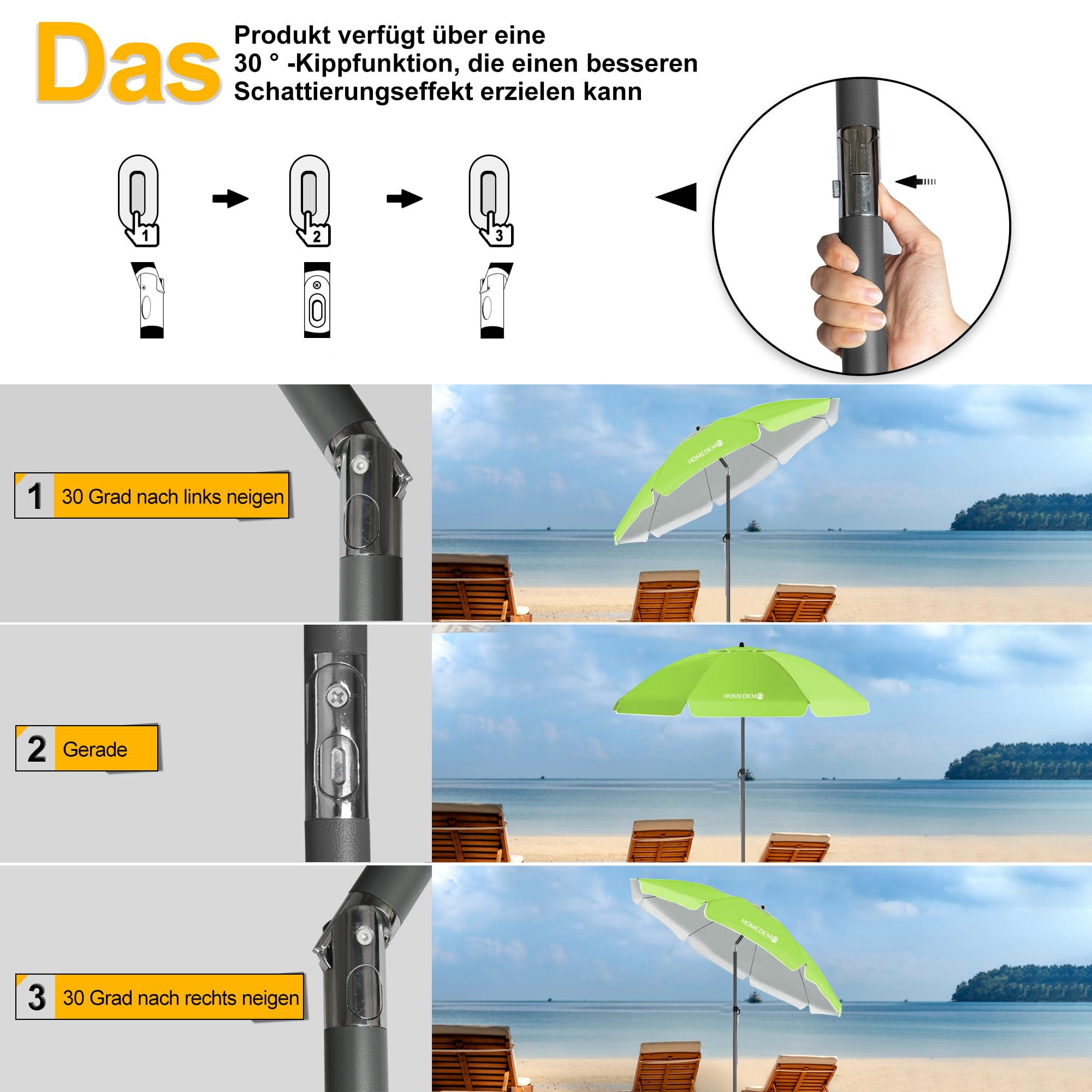 Das Produkt verfügt über eine 30 ° -Kippfunktion, die einen besseren Schattierungseffekt erzielen kann

1

2

3

1 30 Grad nach links neigen

HOMEDEM

2 Gerade

HOMEDEM

3 30 Grad nach rechts neigen

HOMEDEM