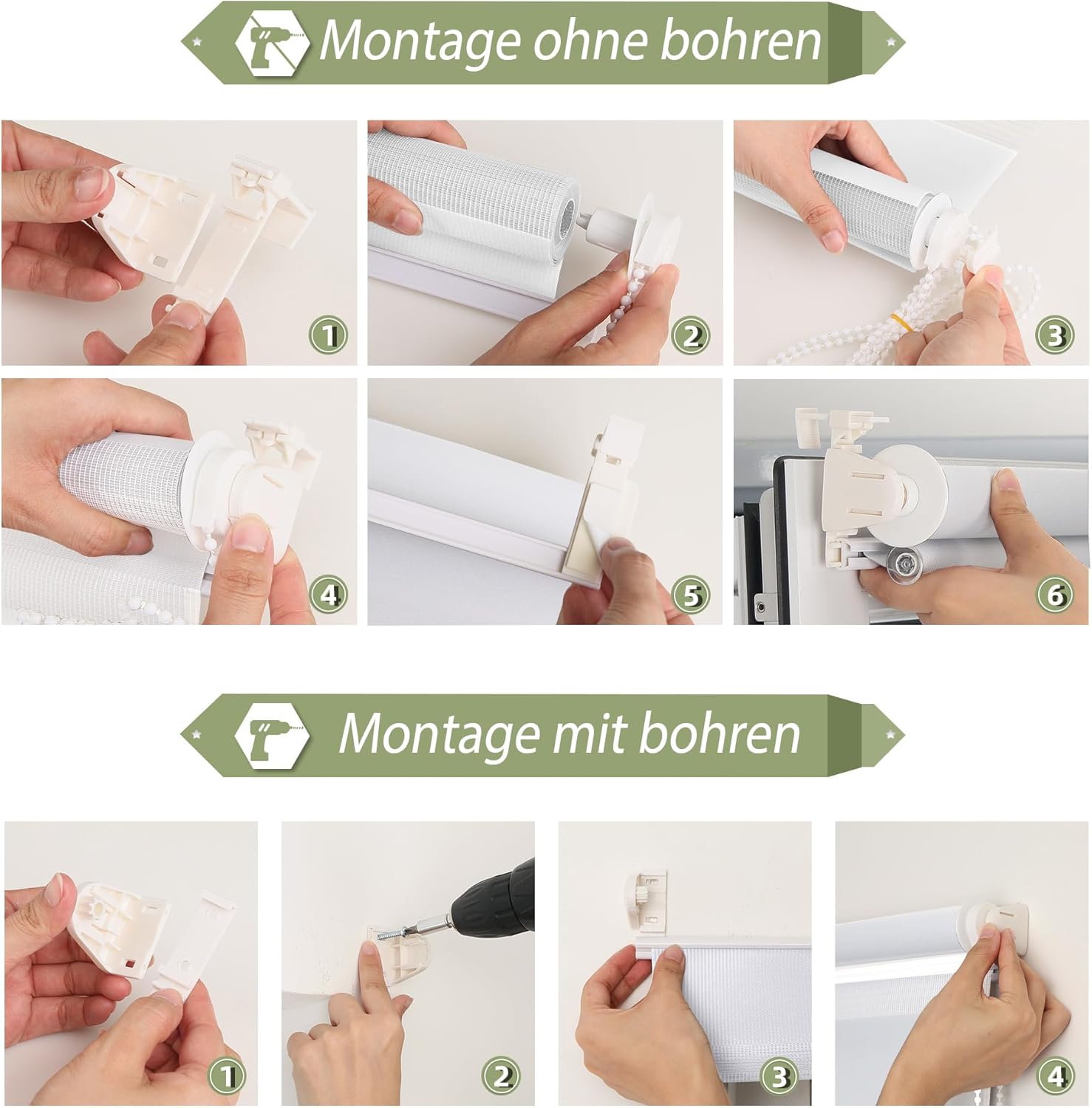 Montage ohne bohren

1

2

3

4

5

6

Montage mit bohren

1

2

3

4