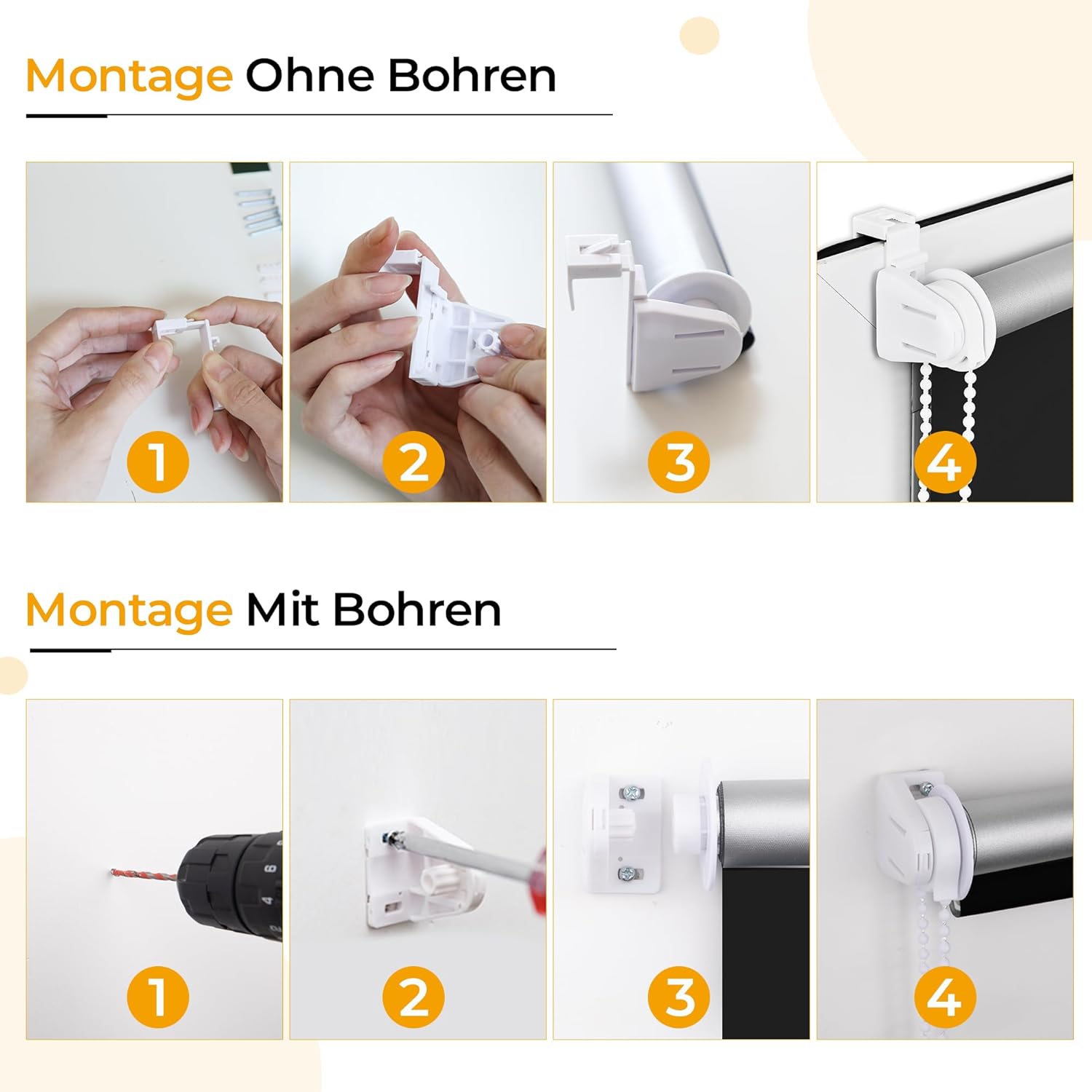 Montage Ohne Bohren

1

2

3

4

Montage Mit Bohren

1

2

3

4