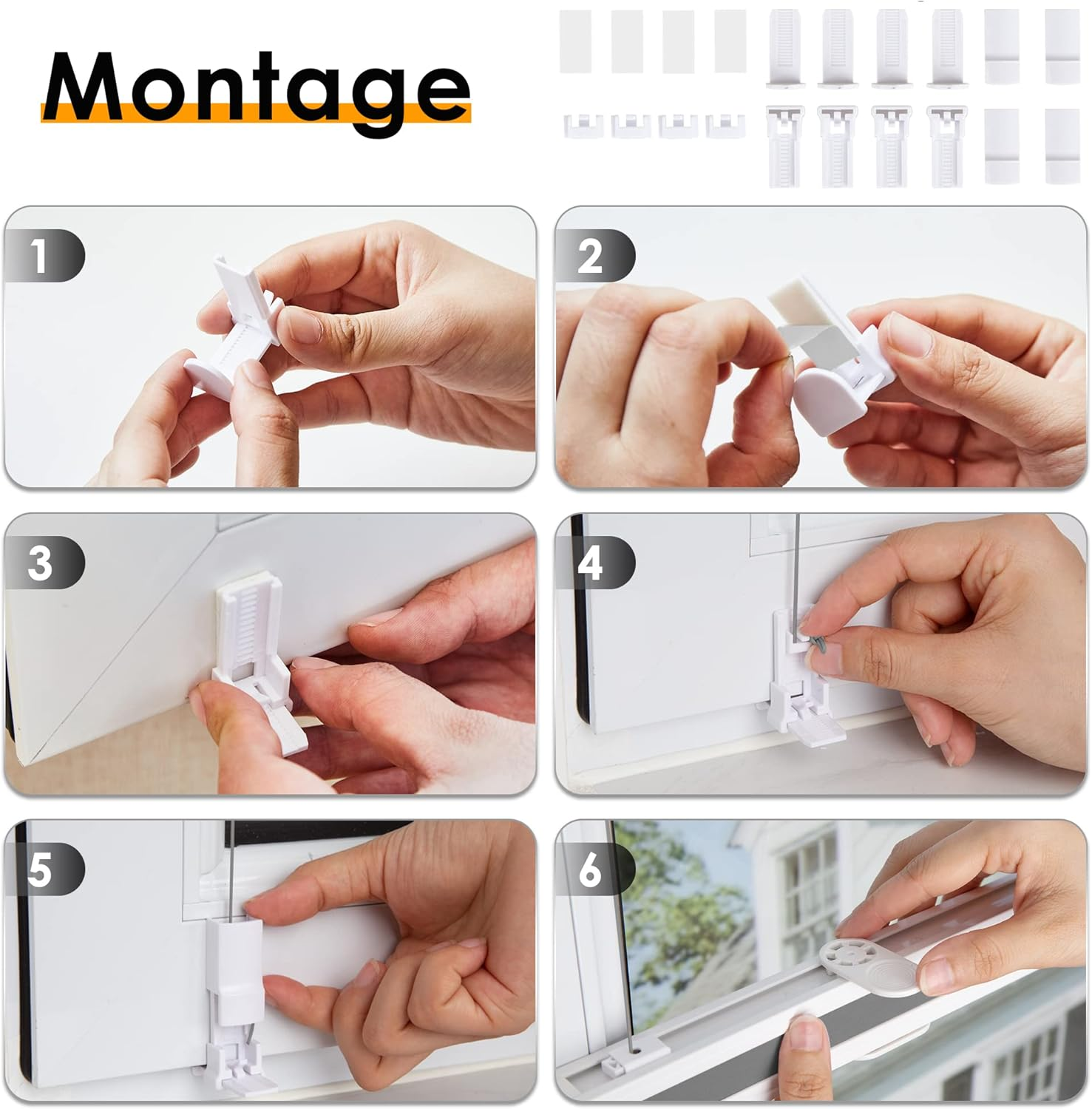 Montage

1

2

3

4

5

6