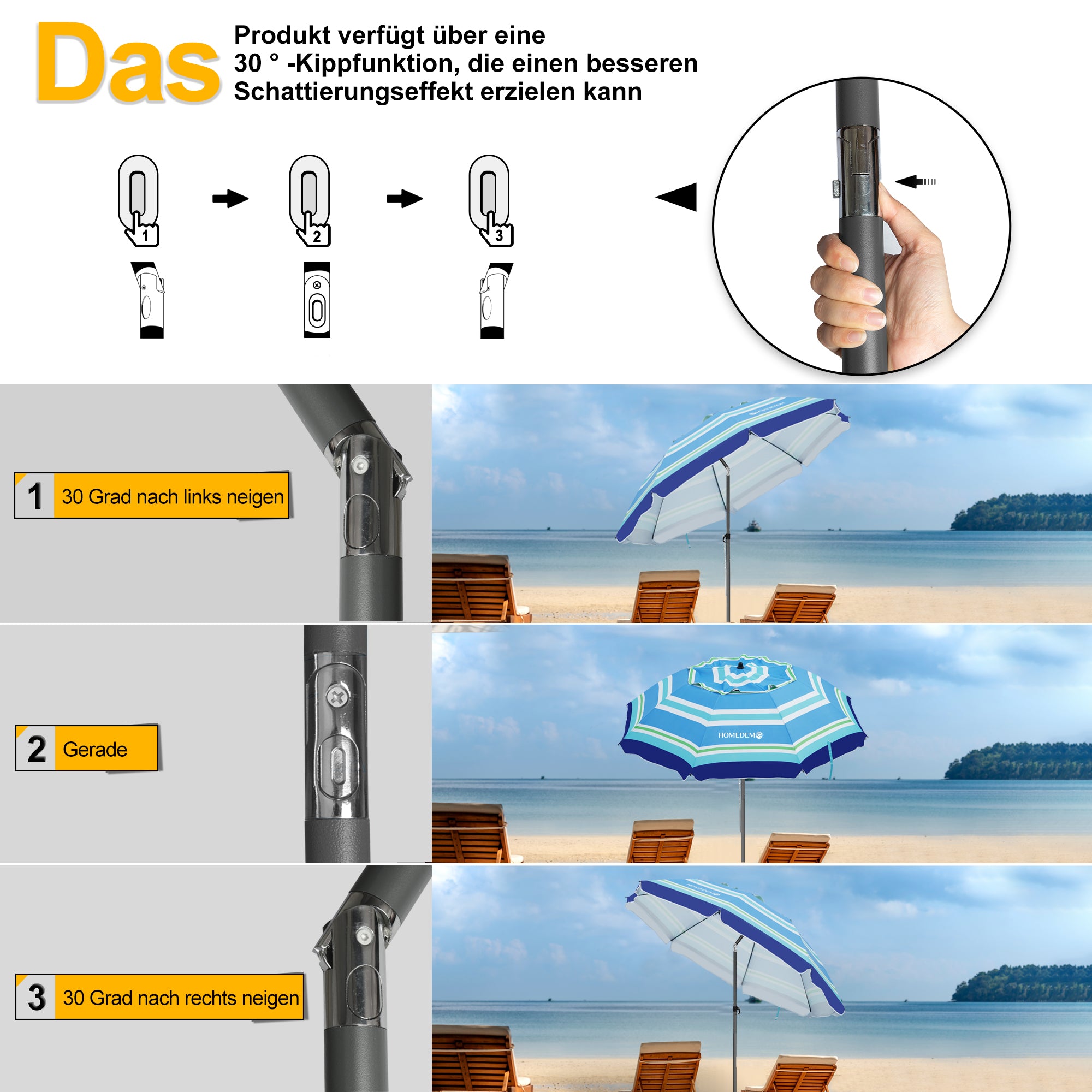 Das Produkt verfügt über eine 30 ° -Kippfunktion, die einen besseren Schattierungseffekt erzielen kann

1

2

3

1 30 Grad nach links neigen

2 Gerade

HOMEDEM

3 30 Grad nach rechts neigen