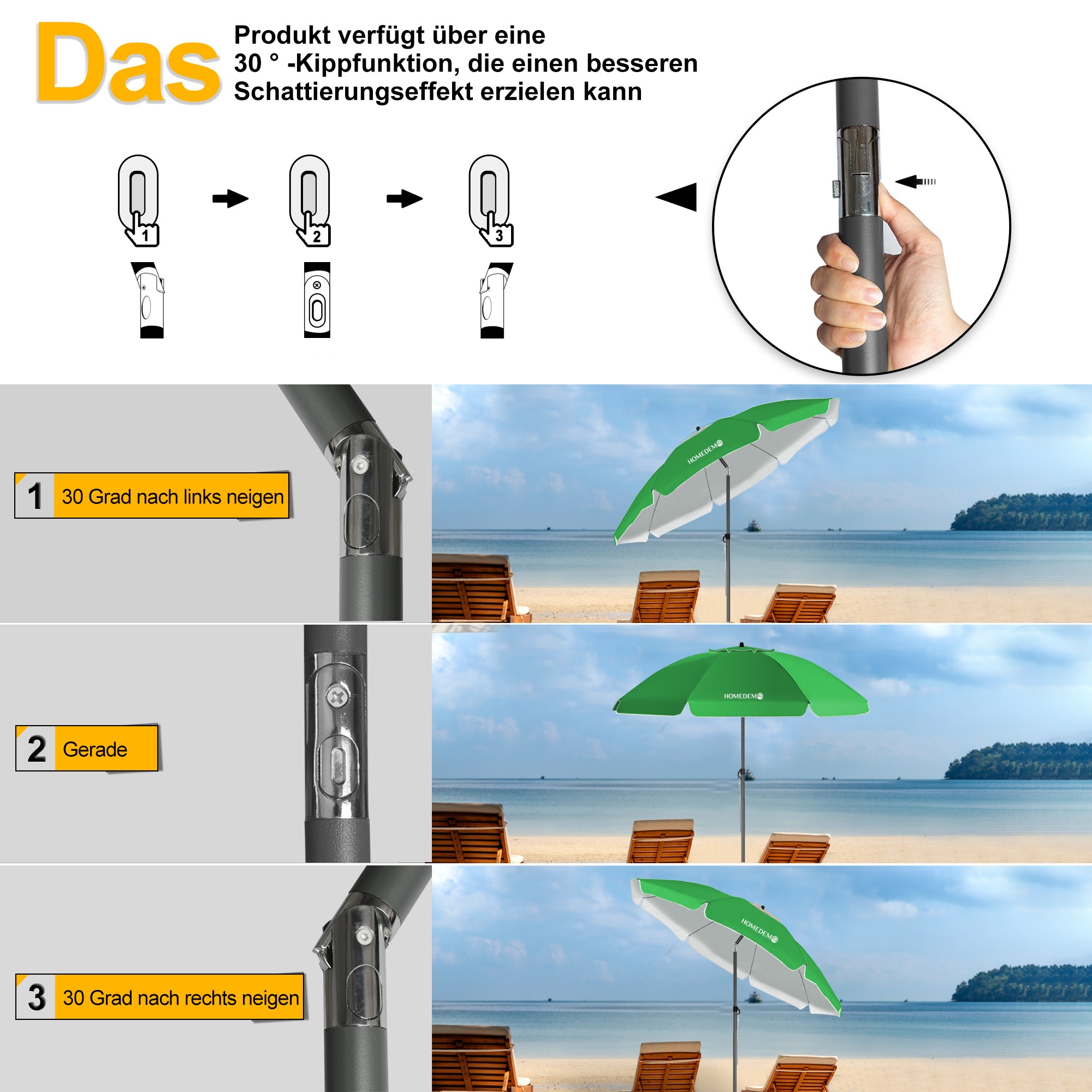 Das Produkt verfügt über eine 30 ° -Kippfunktion, die einen besseren Schattierungseffekt erzielen kann

1

2

3

1 30 Grad nach links neigen

HOMEDEM

2 Gerade

HOMEDEM

3 30 Grad nach rechts neigen

HOMEDEM