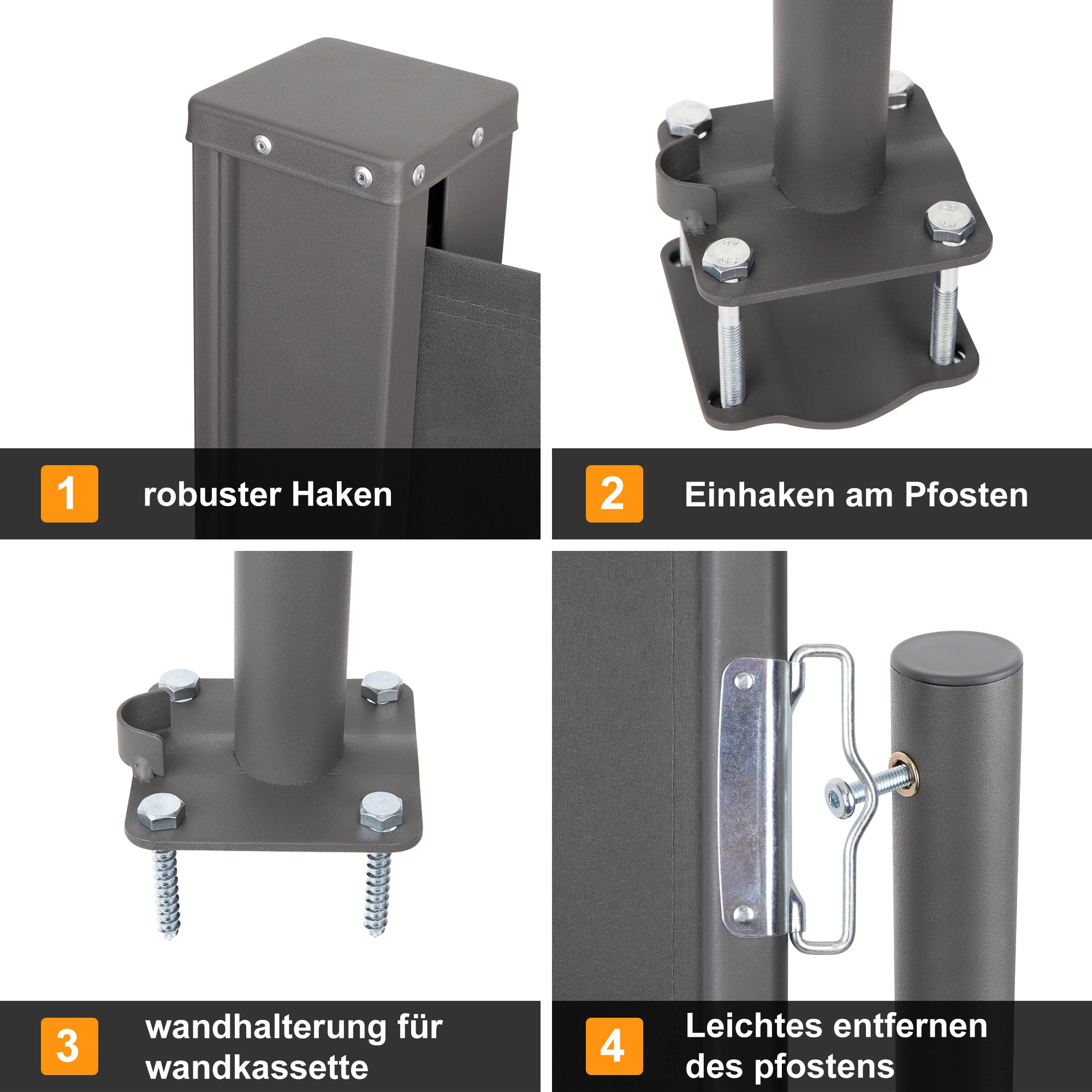 1 robuster Haken

2 Einhaken am Pfosten

3 wandhalterung für wandkassette

4 Leichtes entfernen des pfostens